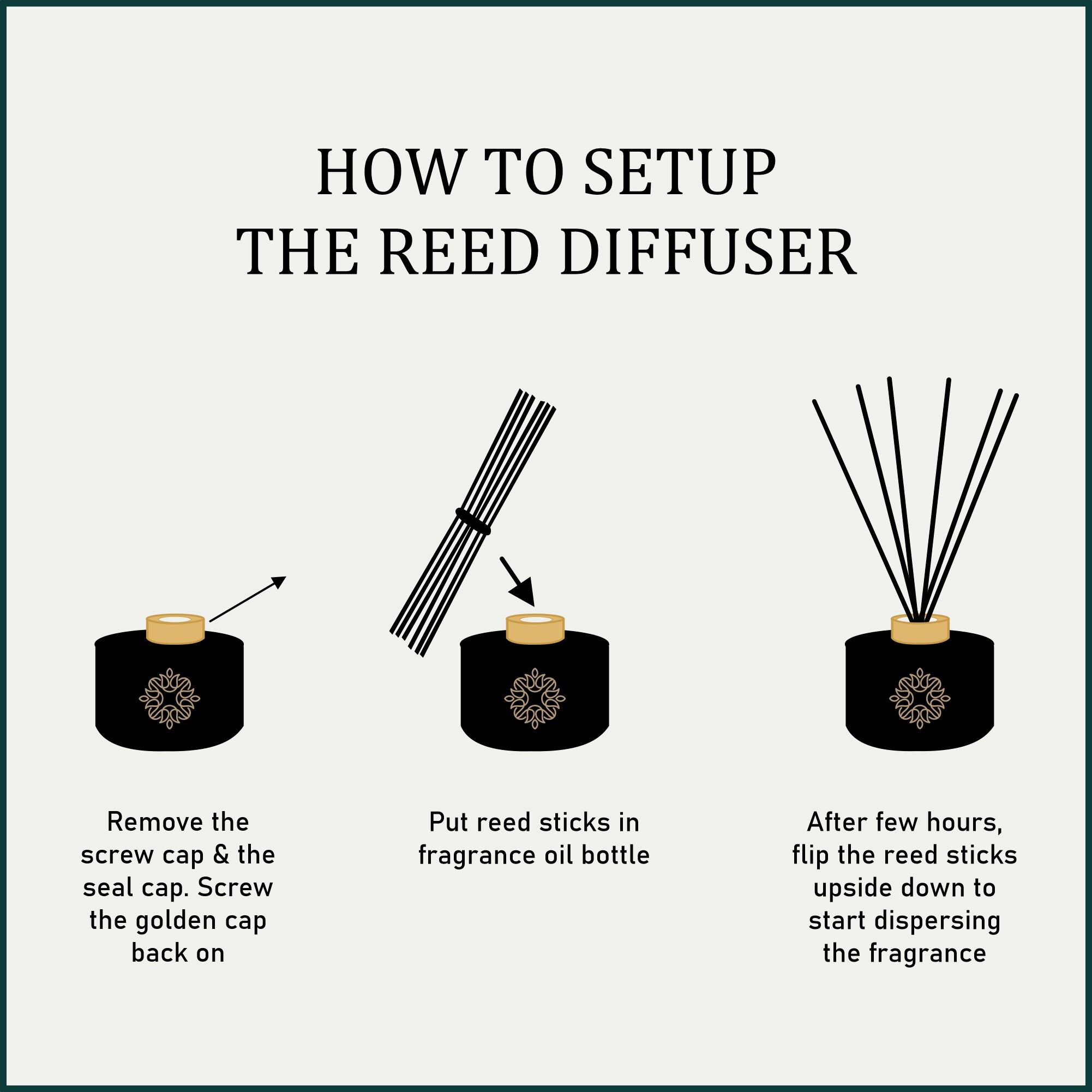 HOW TO SETUP
THE REED DIFFUSER

Remove the screw cap & the seal cap. Screw the golden cap back on

Put reed sticks in fragrance oil bottle

After few hours, flip the reed sticks upside down to start dispersing the fragrance