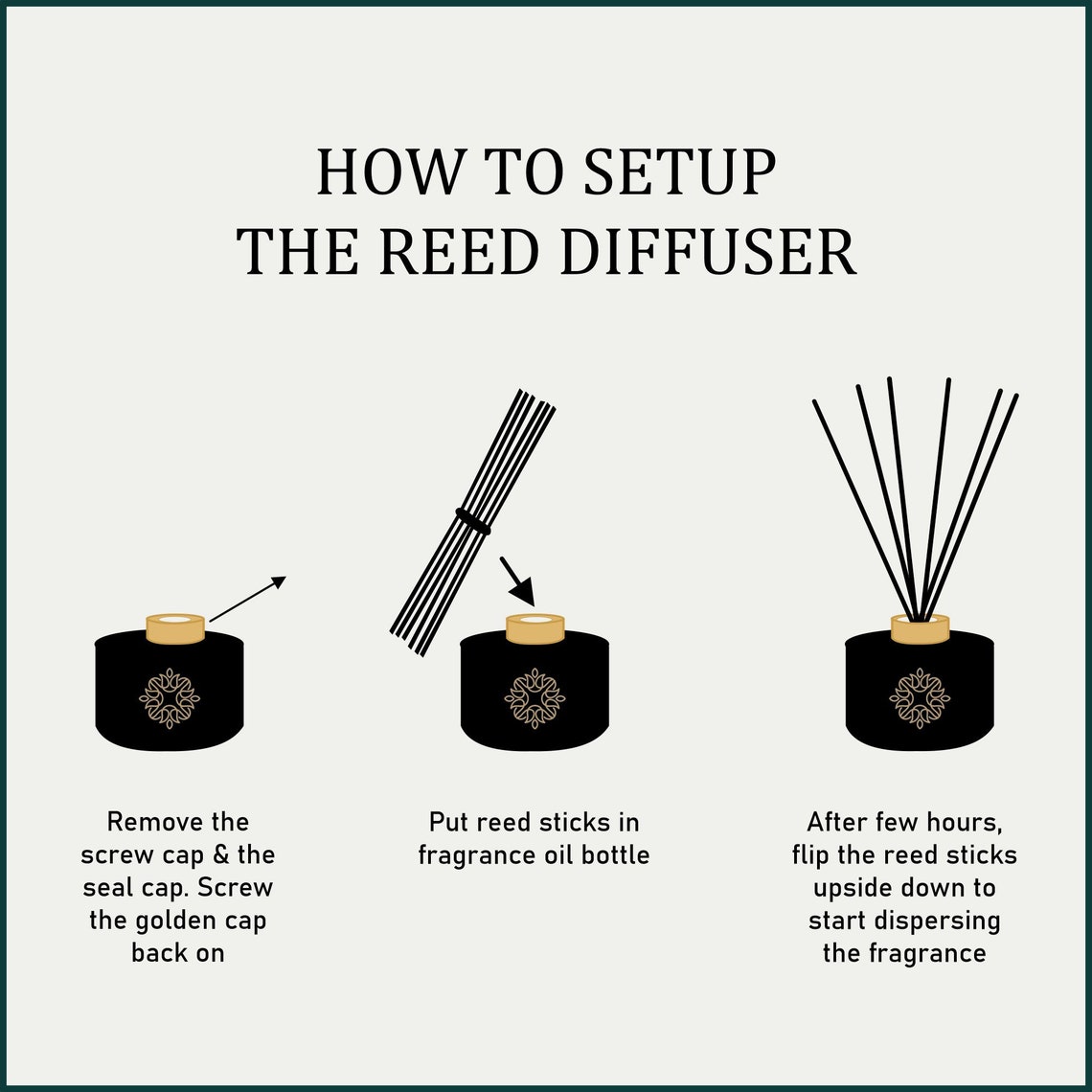 HOW TO SETUP
THE REED DIFFUSER

Remove the screw cap & the seal cap. Screw the golden cap back on

Put reed sticks in fragrance oil bottle

After few hours, flip the reed sticks upside down to start dispersing the fragrance