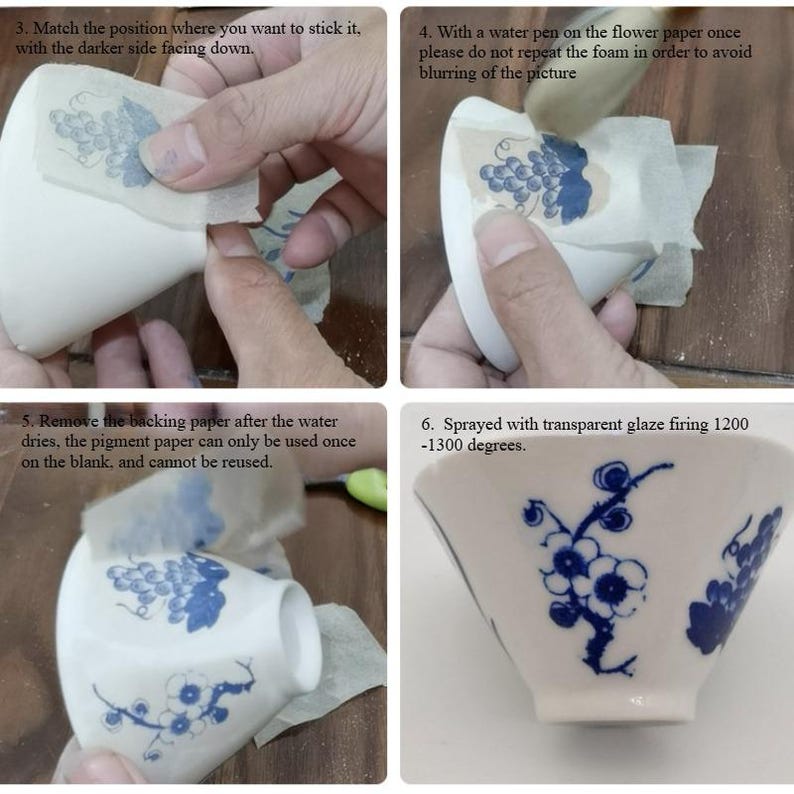 3. Match the position where you want to stick it, with the darker side facing down.

4. With a water pen on the flower paper once please do not repeat the foam in order to avoid blurring of the picture

5. Remove the backing paper after the water dries, the pigment paper can only be used once on the blank, and cannot be reused.

6. Sprayed with transparent glaze firing 1200 -1300 degrees.