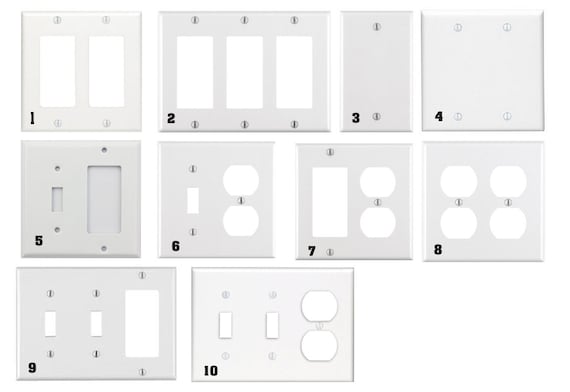 1
2
3
4
5
6
7
8
9
10