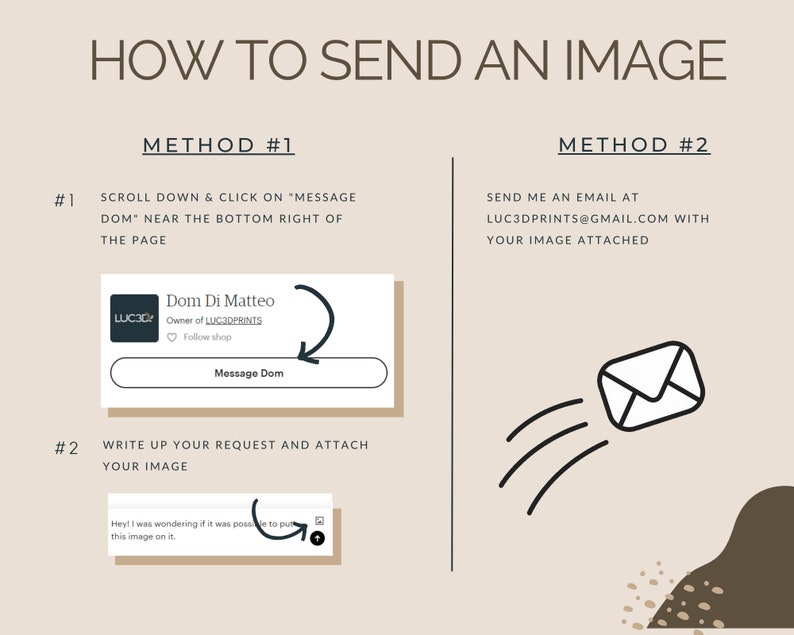 HOW TO SEND AN IMAGE

METHOD #1

#1 SCROLL DOWN & CLICK ON "MESSAGE DOM" NEAR THE BOTTOM RIGHT OF THE PAGE

LUC3D

Dom Di Matteo

Owner of LUC3DPRINTS

Follow shop

Message Dom

#2 WRITE UP YOUR REQUEST AND ATTACH YOUR IMAGE

Hey! I was wondering if it was possible to put this image on it.

METHOD #2

SEND ME AN EMAIL AT LUC3DPRINTS@GMAIL.COM WITH YOUR IMAGE ATTACHED