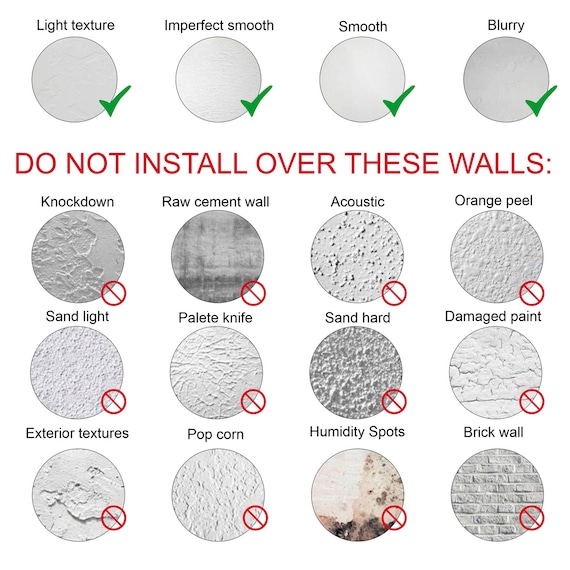 Light texture

Imperfect smooth

Smooth

Blurry

DO NOT INSTALL OVER THESE WALLS:

Knockdown

Raw cement wall

Acoustic

Orange peel

Sand light

Palete knife

Sand hard

Damaged paint

Exterior textures

Pop corn

Humidity Spots

Brick wall