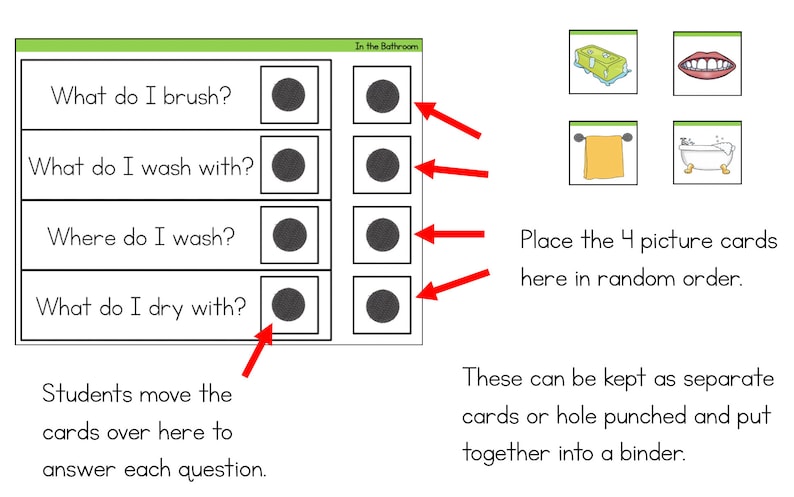 In the Bathroom

What do I brush?

What do I wash with?

Where do I wash?

What do I dry with?

Place the 4 picture cards here in random order.

Students move the cards over here to answer each question.

These can be kept as separate cards or hole punched and put together into a binder.