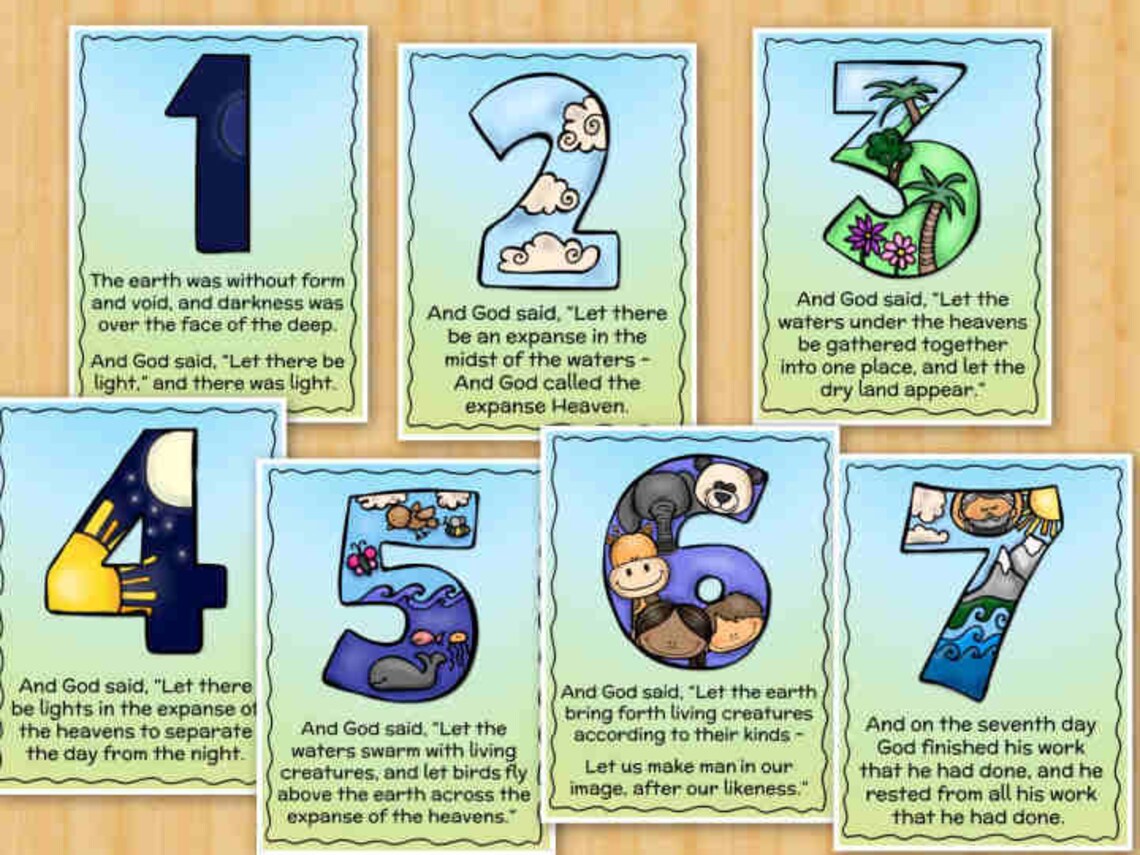 1

The earth was without form and void, and darkness was over the face of the deep.

And God said, "Let there be light," and there was light.

2

And God said, "Let there be an expanse in the midst of the waters - And God called the expanse Heaven.

3

And God said, "Let the waters under the heavens be gathered together into one place, and let the dry land appear."

4

And God said, "Let there be lights in the expanse of the heavens to separate the day from the night.

5

And God said, "Let the waters swarm with living creatures, and let birds fly above the earth across the expanse of the heavens."

6

And God said, "Let the earth bring forth living creatures according to their kinds -

Let us make man in our image, after our likeness."

7

And on the seventh day God finished his work that he had done, and he rested from all his work that he had done.