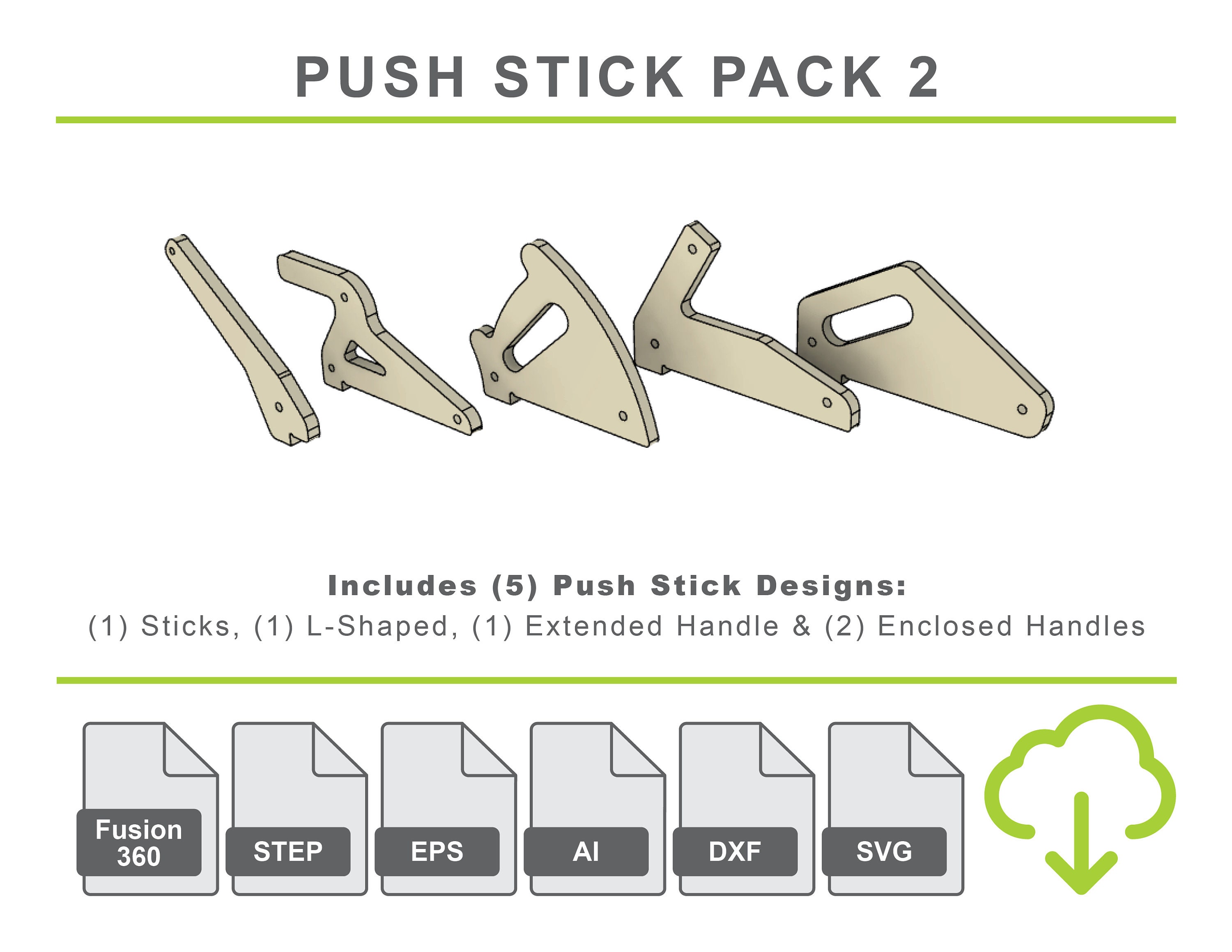 PUSH STICK PACK 2

Includes (5) Push Stick Designs:
(1) Sticks, (1) L-Shaped, (1) Extended Handle & (2) Enclosed Handles

Fusion 360

STEP

EPS

AI

DXF

SVG