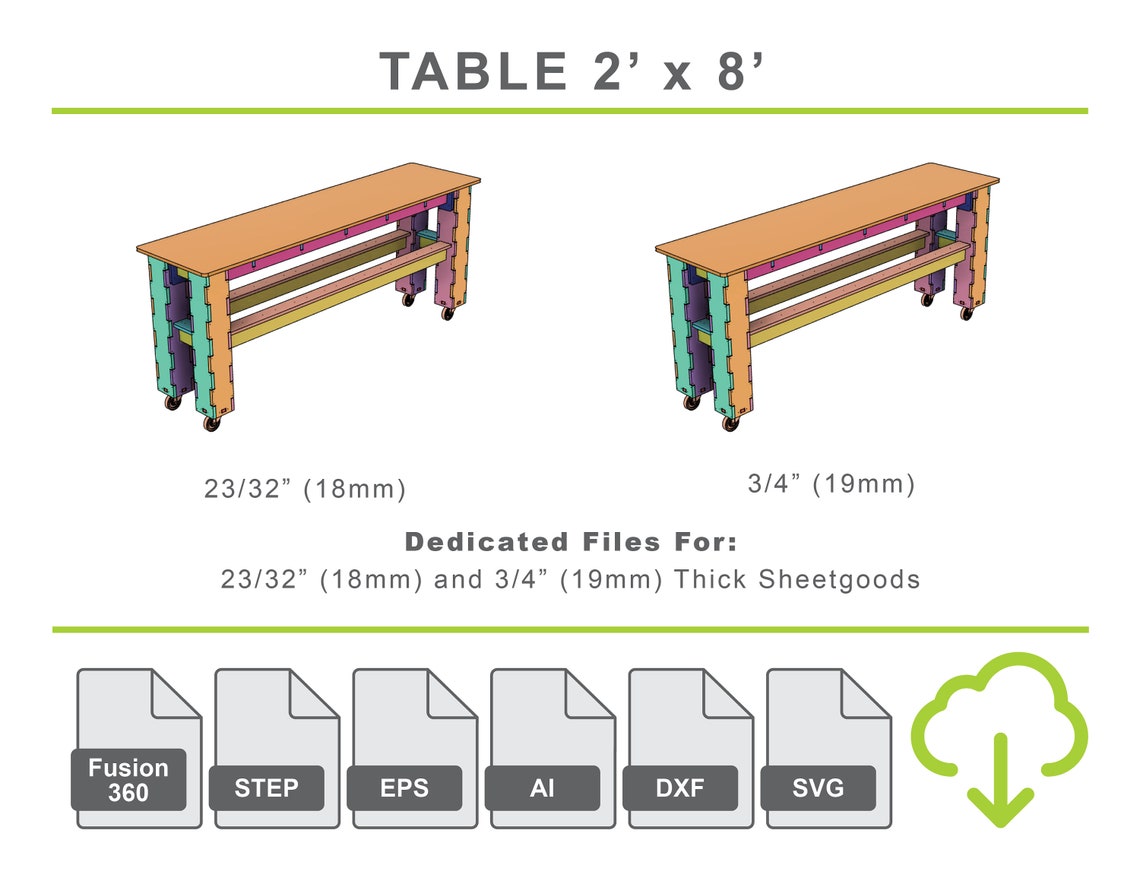 TABLE 2’ x 8’

23/32” (18mm)

3/4” (19mm)

Dedicated Files For:
23/32” (18mm) and 3/4” (19mm) Thick Sheetgoods

Fusion 360

STEP

EPS

AI

DXF

SVG