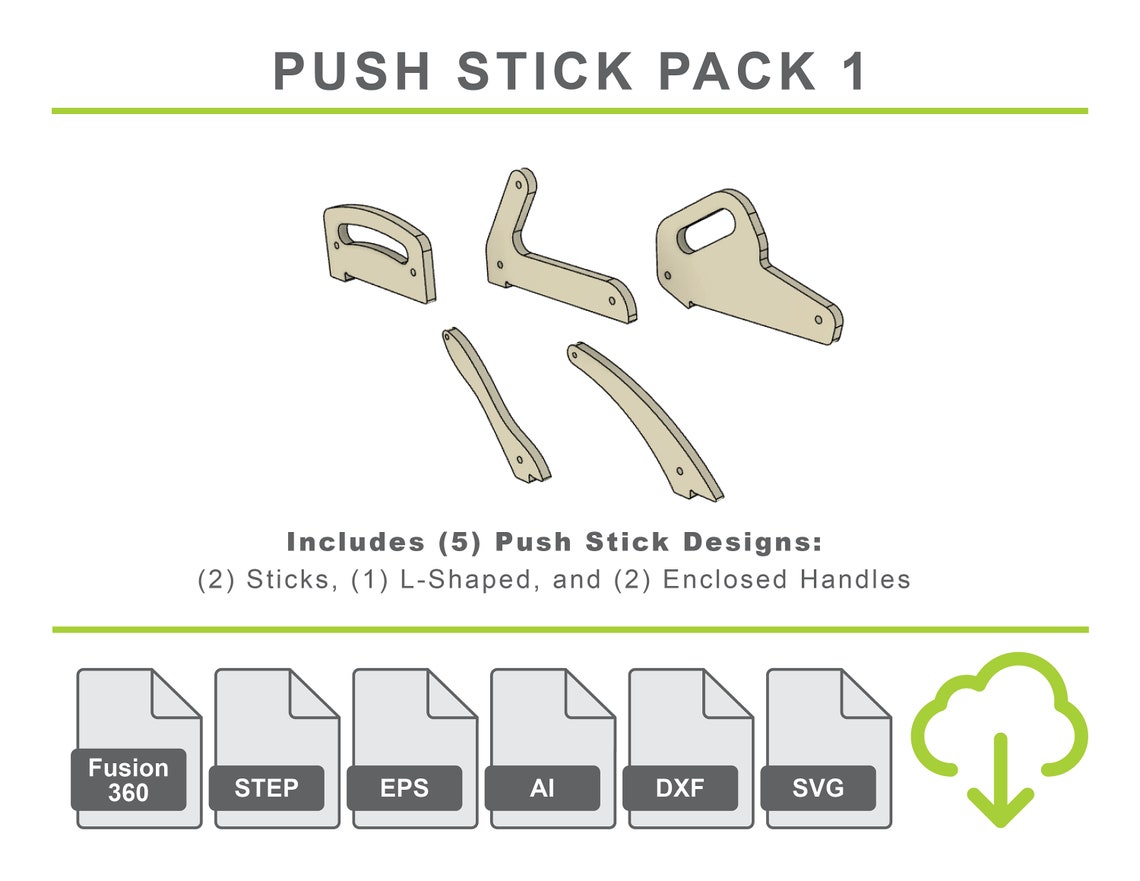 PUSH STICK PACK 1

Includes (5) Push Stick Designs:
(2) Sticks, (1) L-Shaped, and (2) Enclosed Handles

Fusion 360
STEP
EPS
AI
DXF
SVG