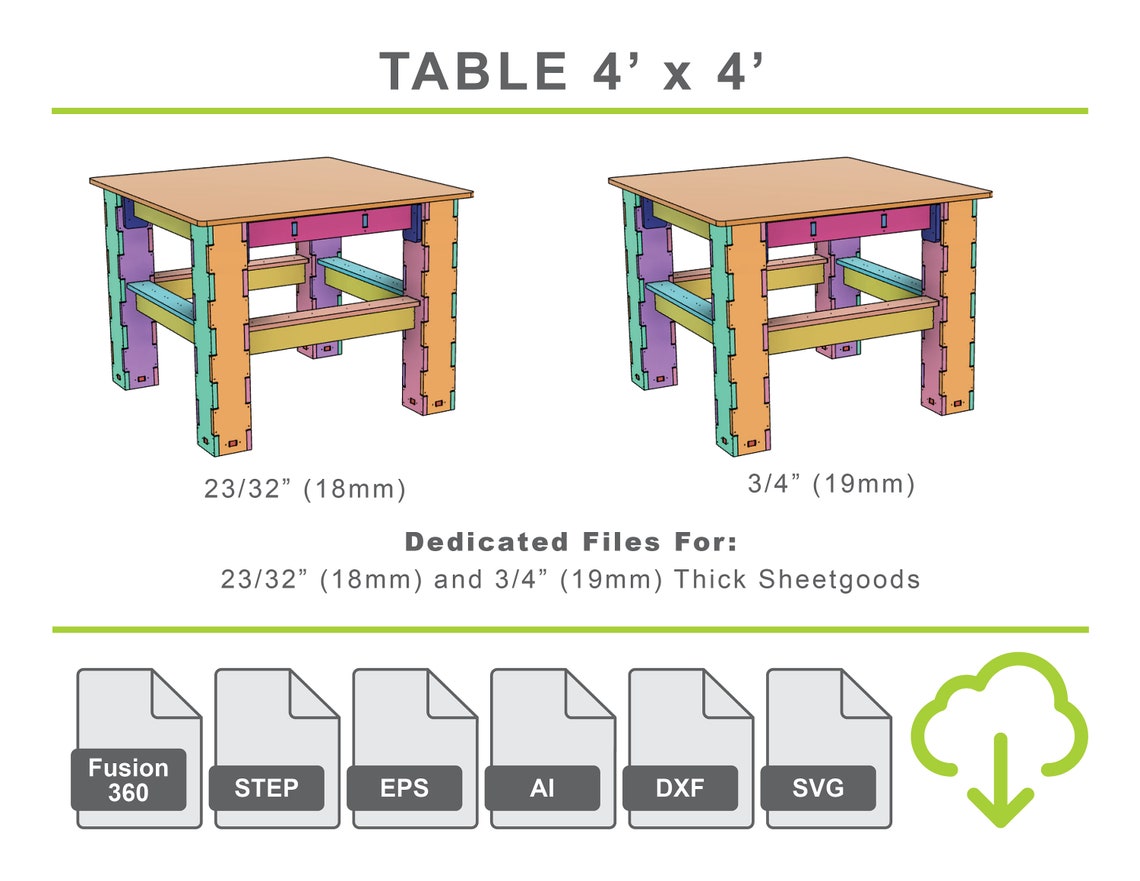 TABLE 4’ x 4’

23/32” (18mm)

3/4” (19mm)

Dedicated Files For:
23/32” (18mm) and 3/4” (19mm) Thick Sheetgoods

Fusion 360

STEP

EPS

AI

DXF

SVG