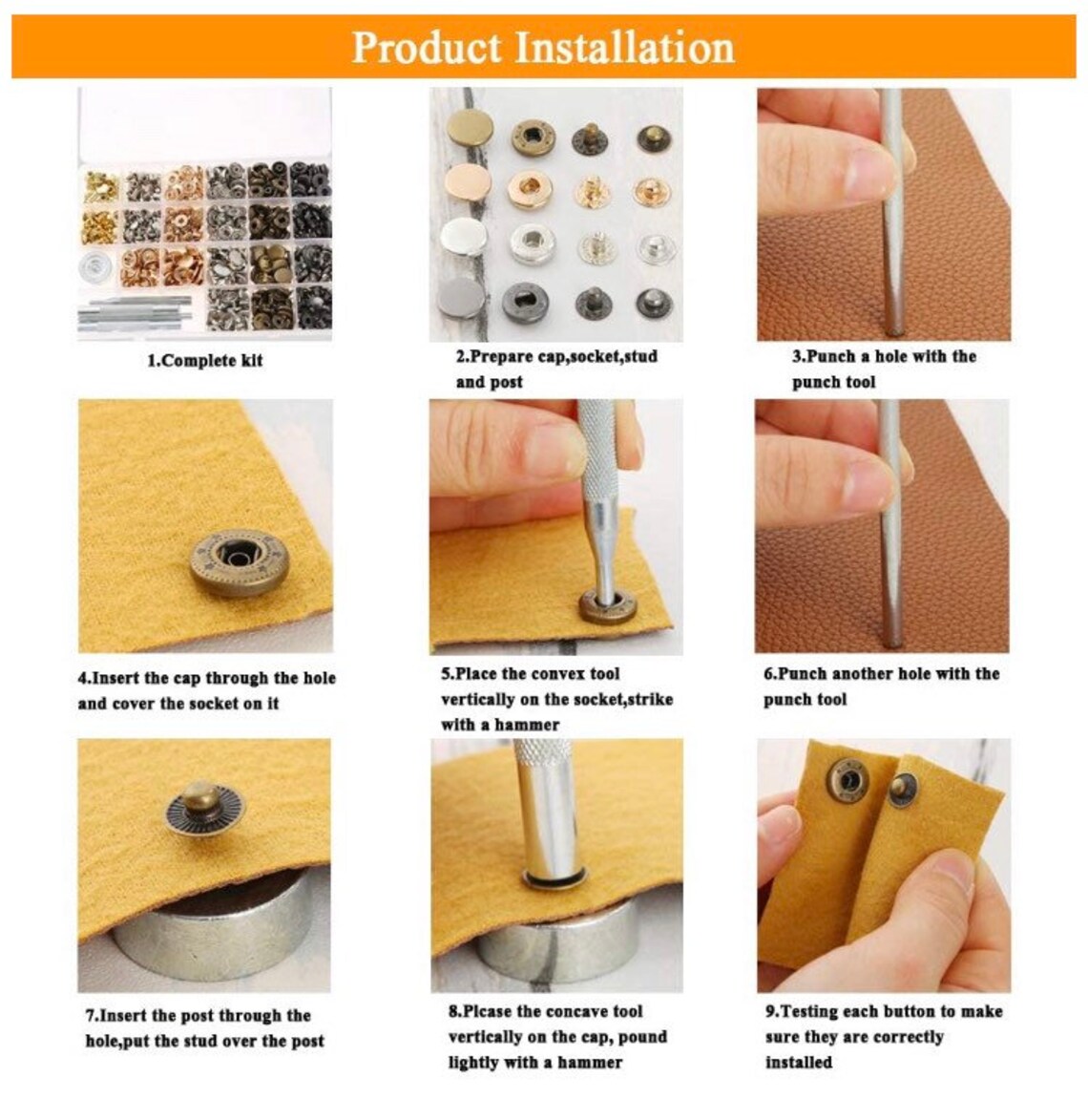 Product Installation

1.Complete kit

2.Prepare cap,socket,stud and post

3.Punch a hole with the punch tool

4.Insert the cap through the hole and cover the socket on it

5.Place the convex tool vertically on the socket,strike with a hammer

6.Punch another hole with the punch tool

7.Insert the post through the hole,put the stud over the post

8.Plcase the concave tool vertically on the cap, pound lightly with a hammer

9.Testing each button to make sure they are correctly installed