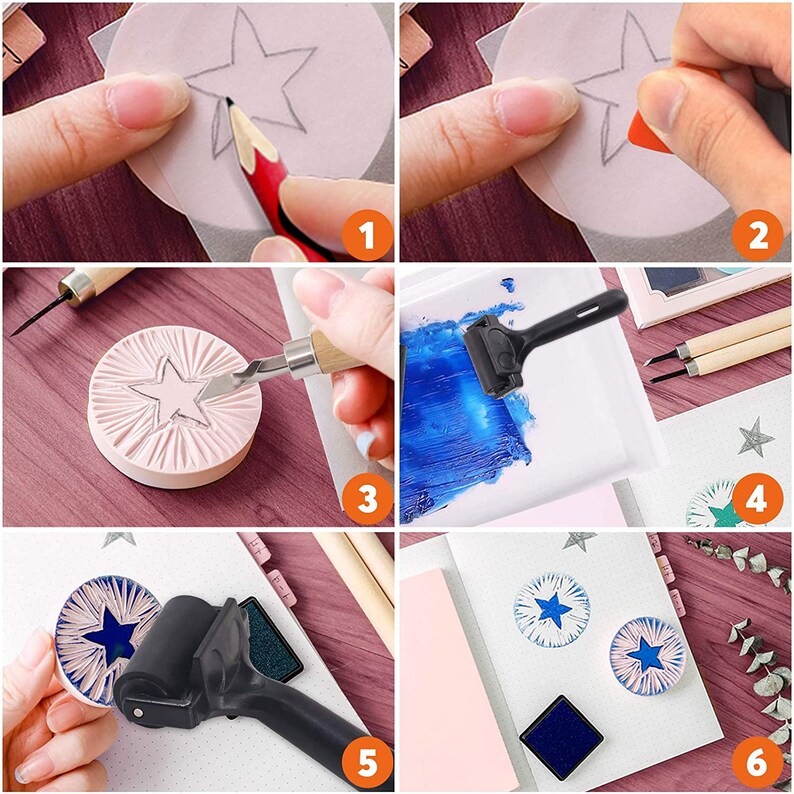 1
2
3
4
5
6