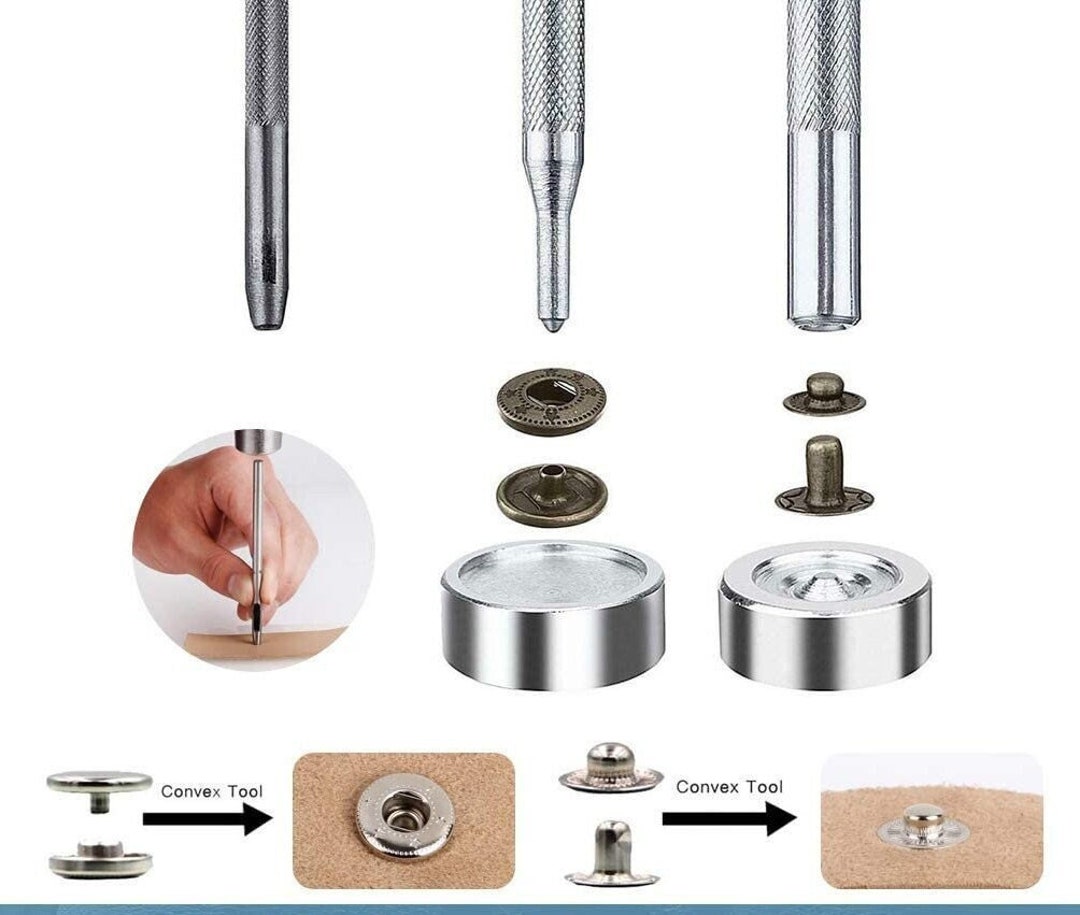 Convex Tool

Convex Tool