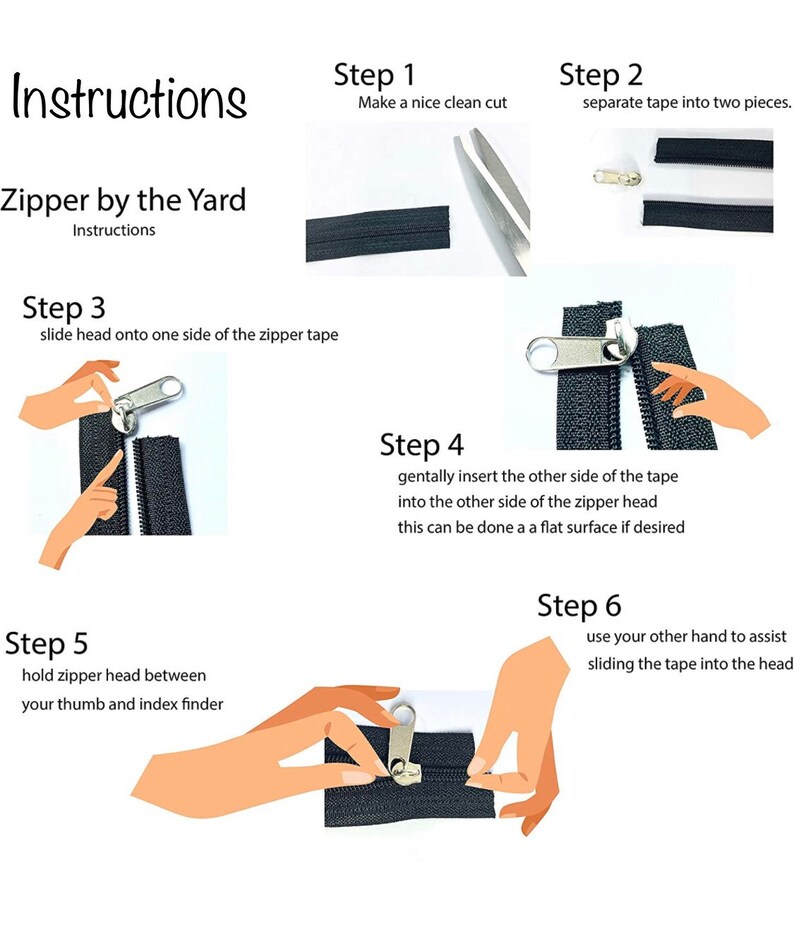 Instructions

Zipper by the Yard
Instructions

Step 1
Make a nice clean cut

Step 2
separate tape into two pieces.

Step 3
slide head onto one side of the zipper tape

Step 4
gentally insert the other side of the tape into the other side of the zipper head this can be done a a flat surface if desired

Step 5
hold zipper head between your thumb and index finder

Step 6
use your other hand to assist sliding the tape into the head