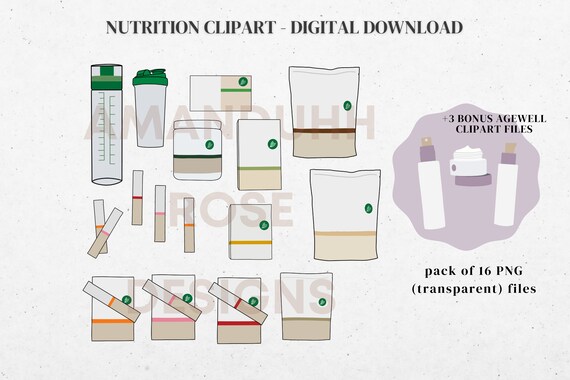 NUTRITION CLIPART - DIGITAL DOWNLOAD

AMANDUHH ROSE DESIGNS

+3 BONUS AGEWELL CLIPART FILES

pack of 16 PNG (transparent) files