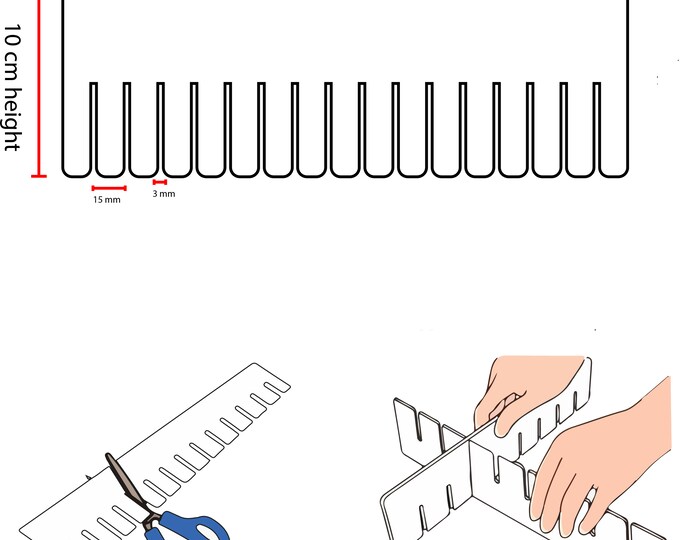 10 cm height

15 mm

3 mm