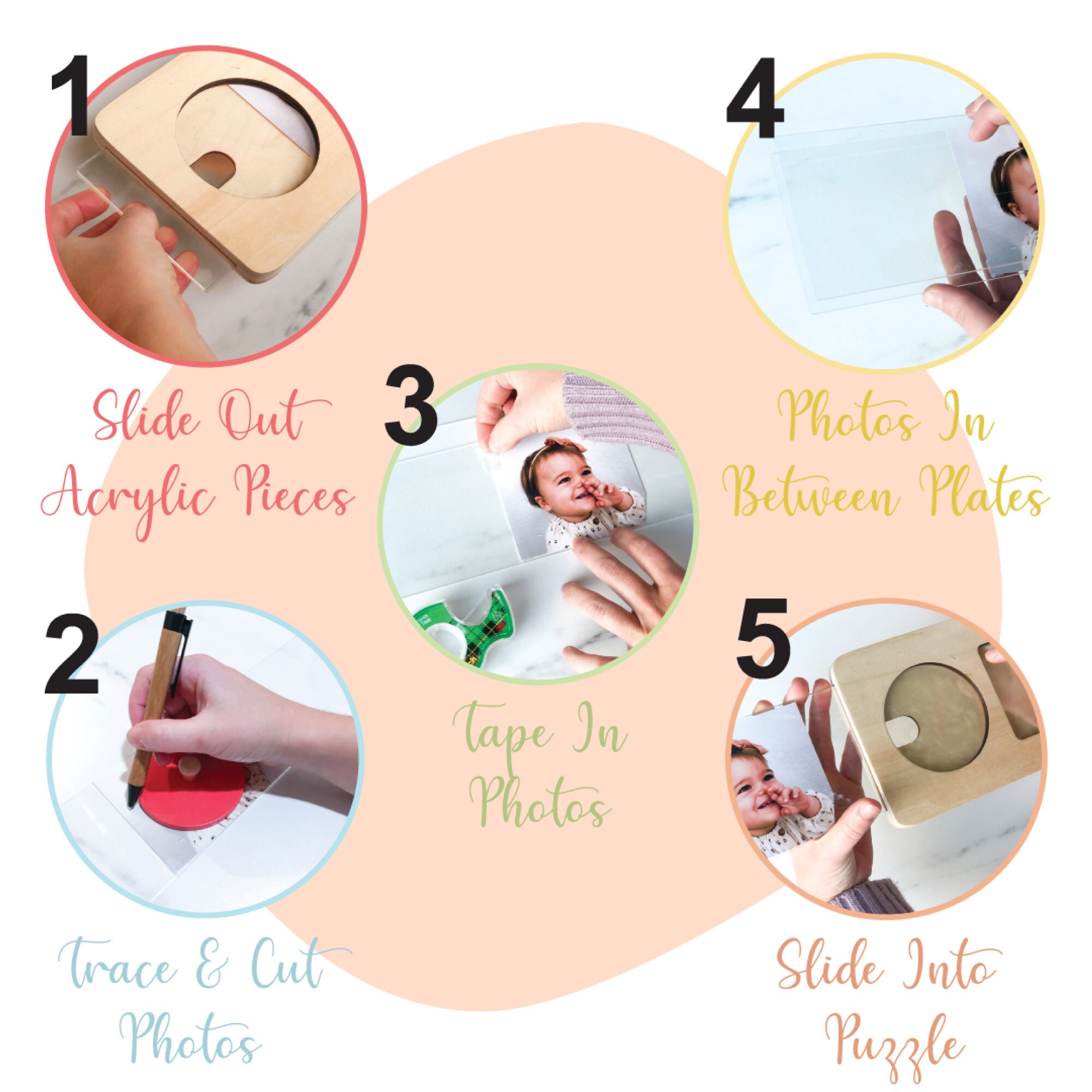 1

Slide Out Acrylic Pieces

2

Trace & Cut Photos

3

Tape In Photos

4

Photos In Between Plates

5

Slide Into Puzzle