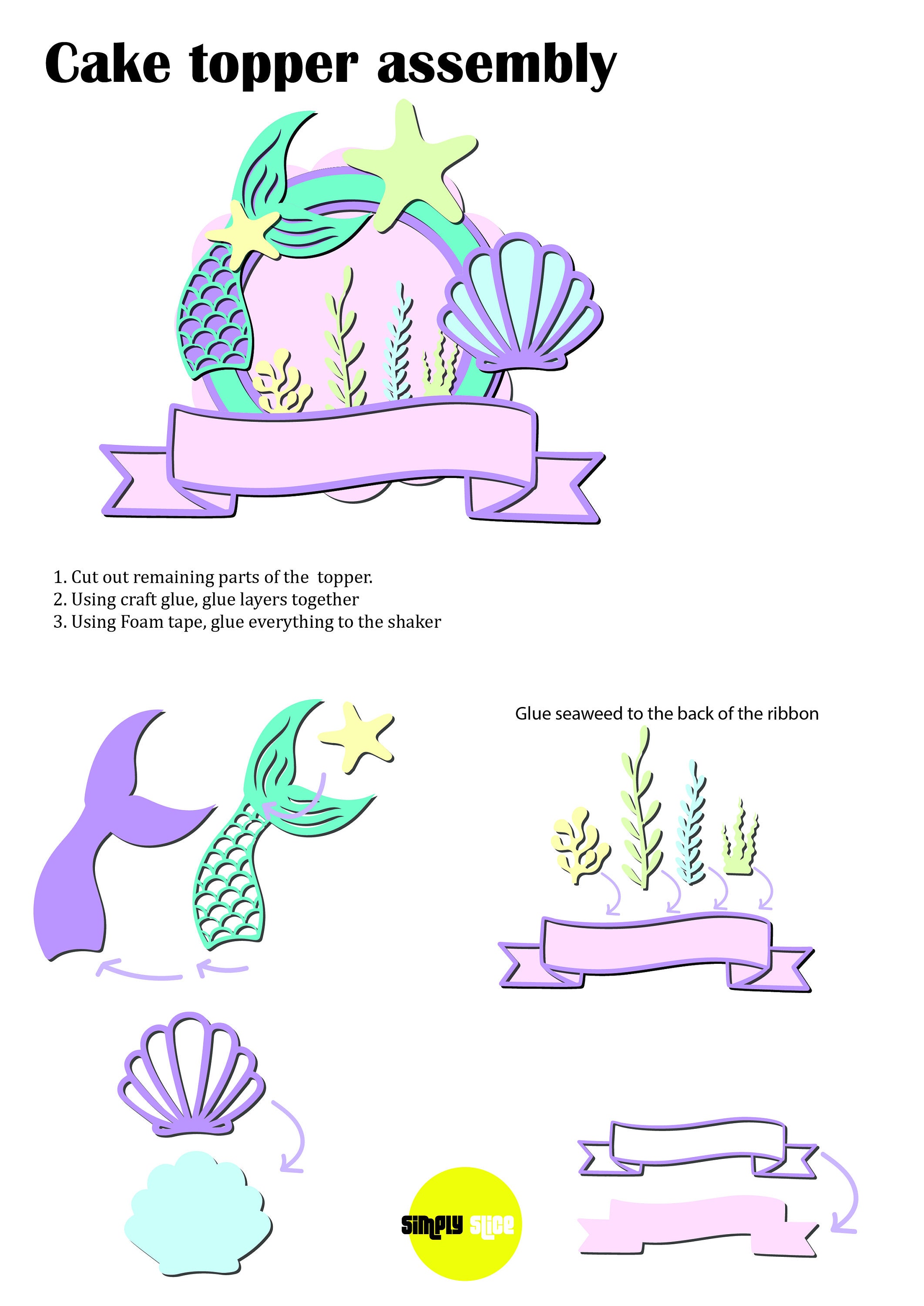 Cake topper assembly

1. Cut out remaining parts of the topper.
2. Using craft glue, glue layers together
3. Using Foam tape, glue everything to the shaker

Glue seaweed to the back of the ribbon

simply slice