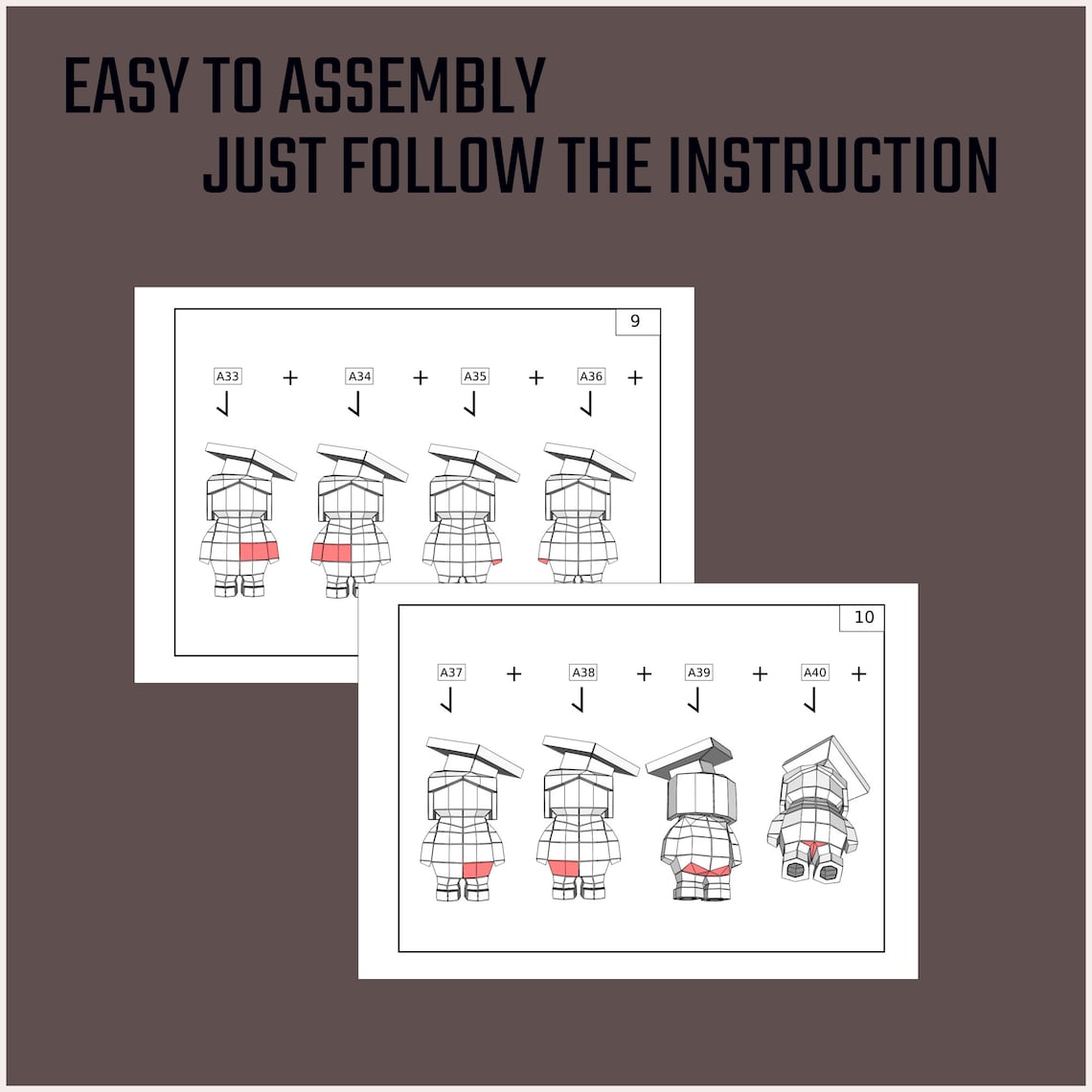 EASY TO ASSEMBLY
JUST FOLLOW THE INSTRUCTION

9

A33 + A34 + A35 + A36 +

10

A37 + A38 + A39 + A40 +