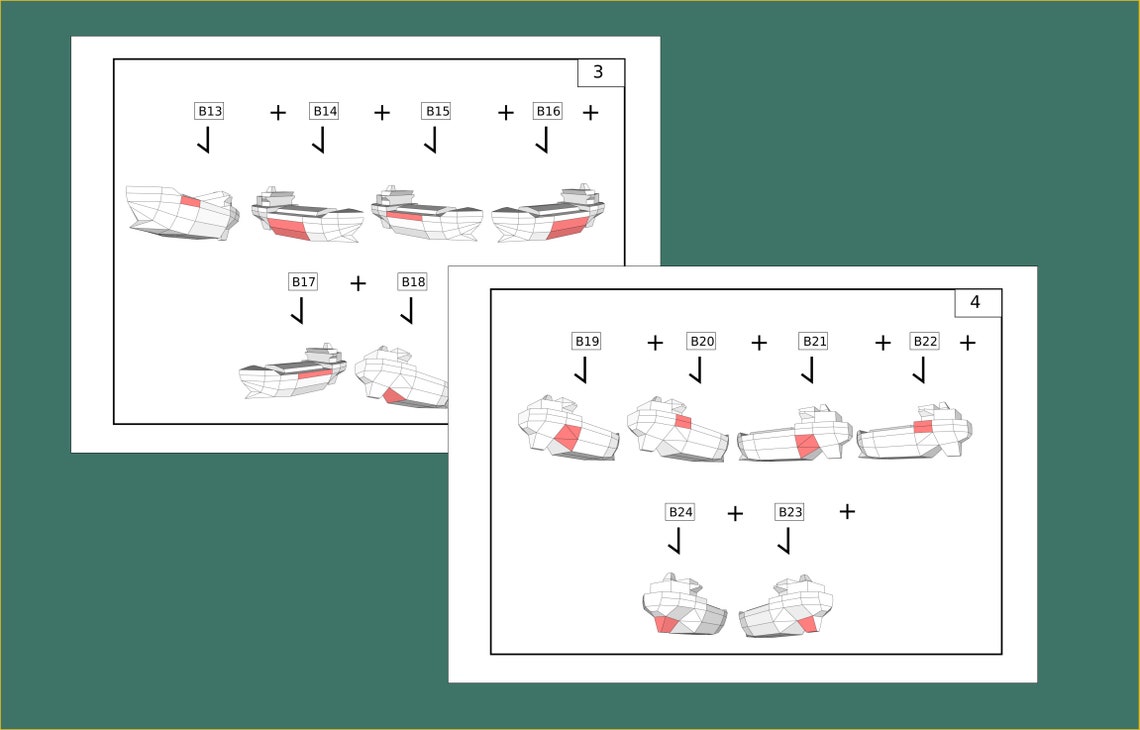 3

B13 + B14 + B15 + B16 +

B17 + B18

4

B19 + B20 + B21 + B22 +

B24 + B23 +