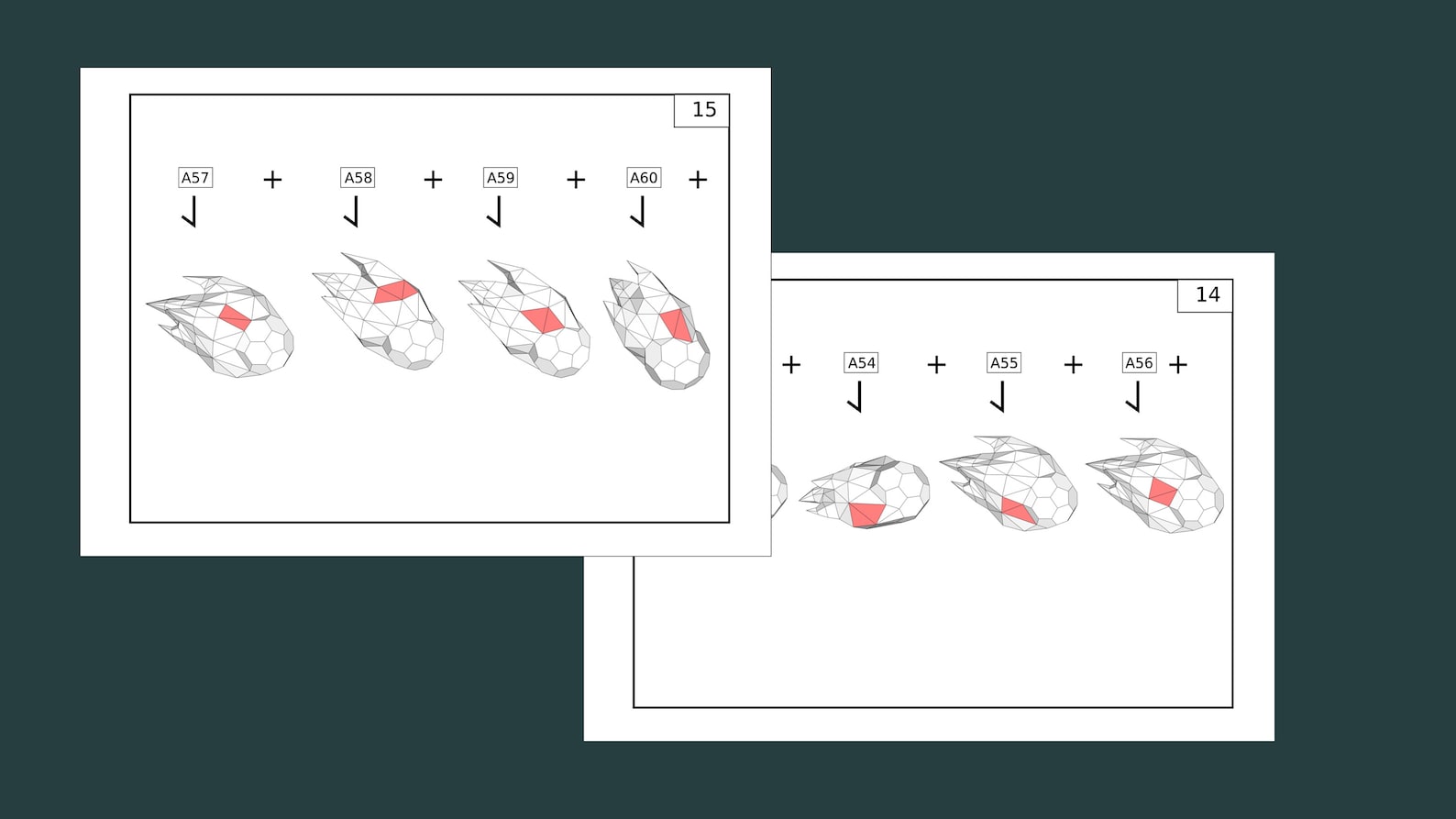 15

A57 + A58 + A59 + A60 +

14

+ A54 + A55 + A56 +