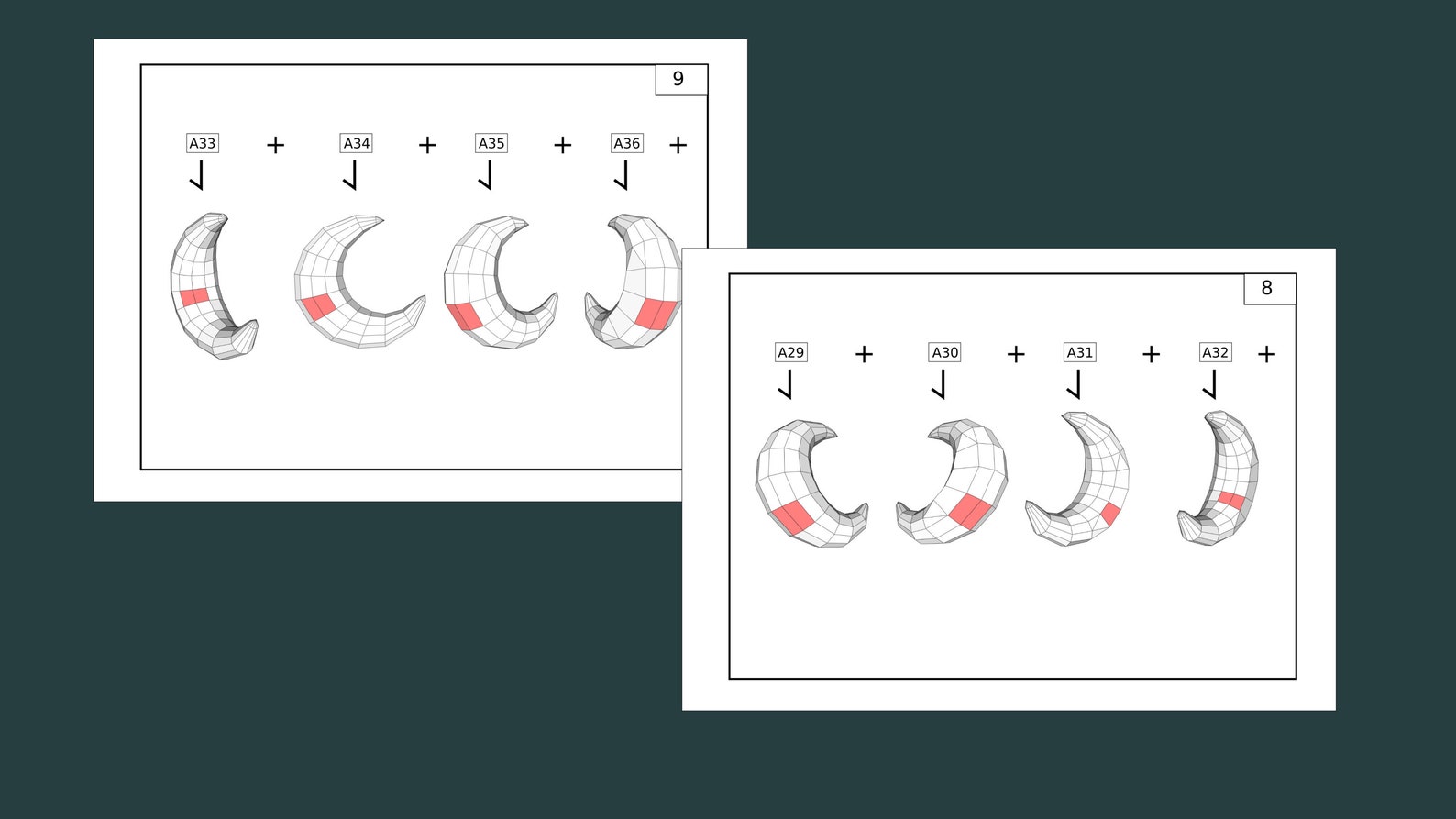 9

A33 + A34 + A35 + A36 +

8

A29 + A30 + A31 + A32 +