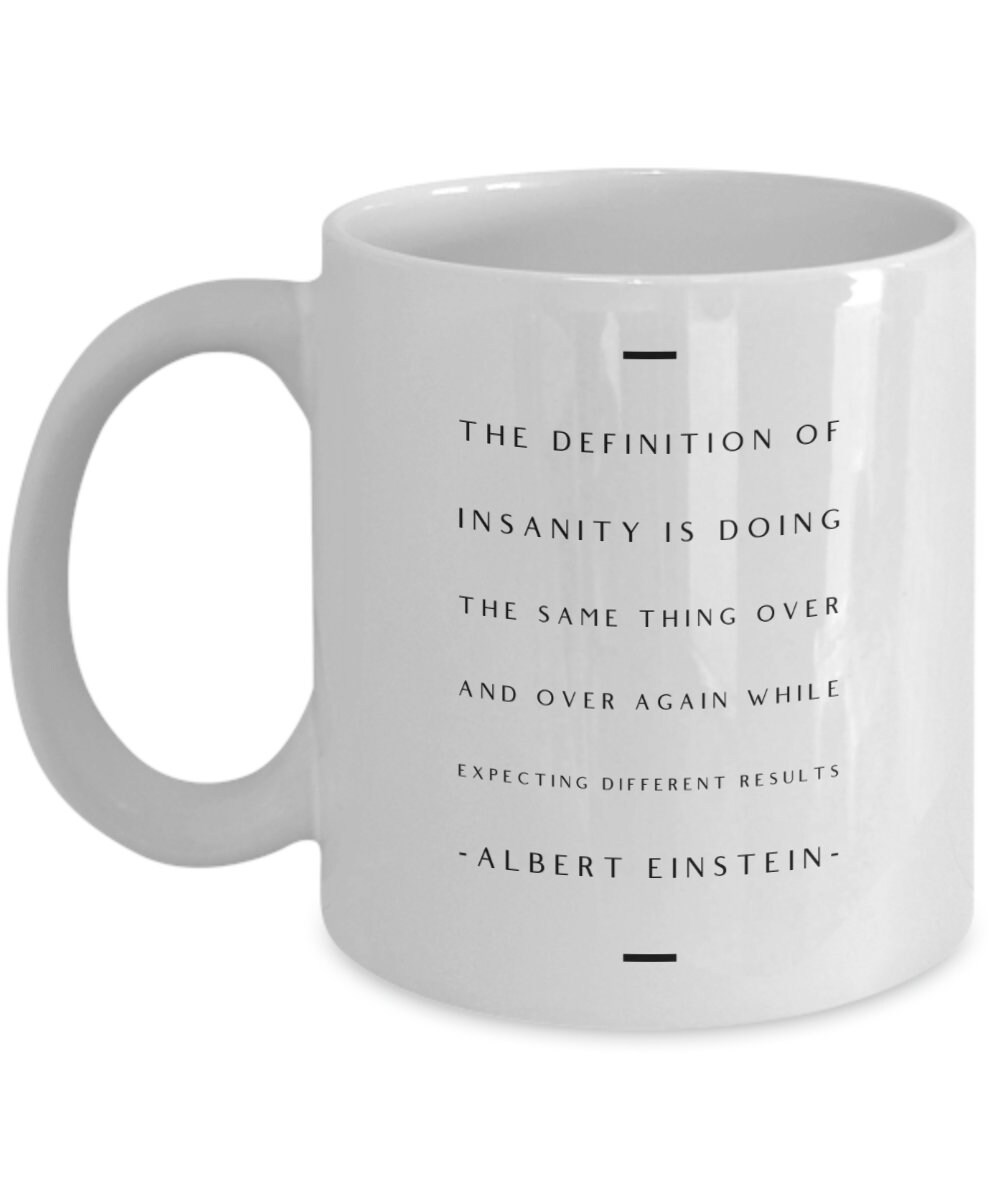 THE DEFINITION OF INSANITY IS DOING THE SAME THING OVER AND OVER AGAIN WHILE EXPECTING DIFFERENT RESULTS

-ALBERT EINSTEIN-