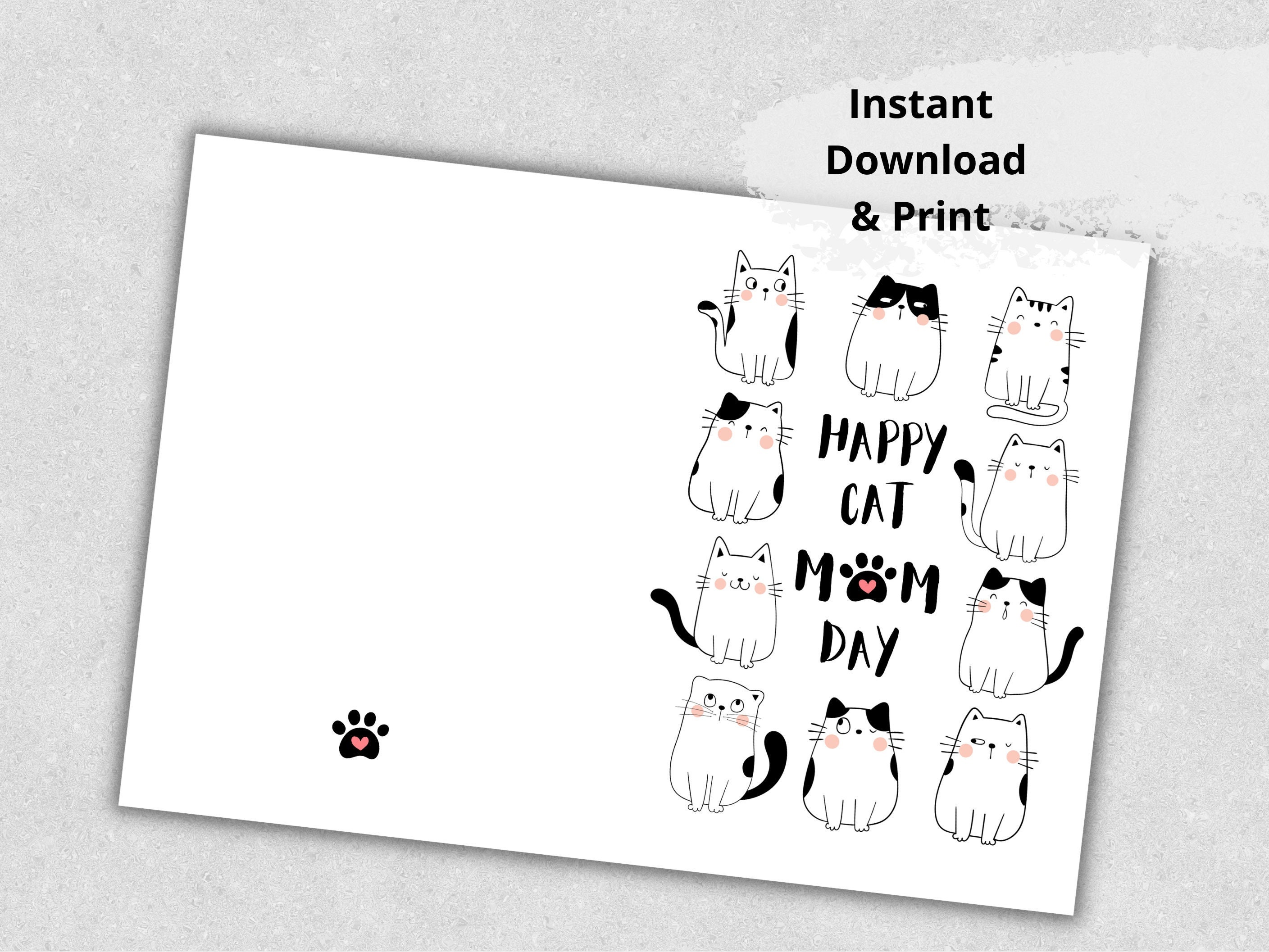 Instant
Download
& Print

HAPPY
CAT
MOM
DAY