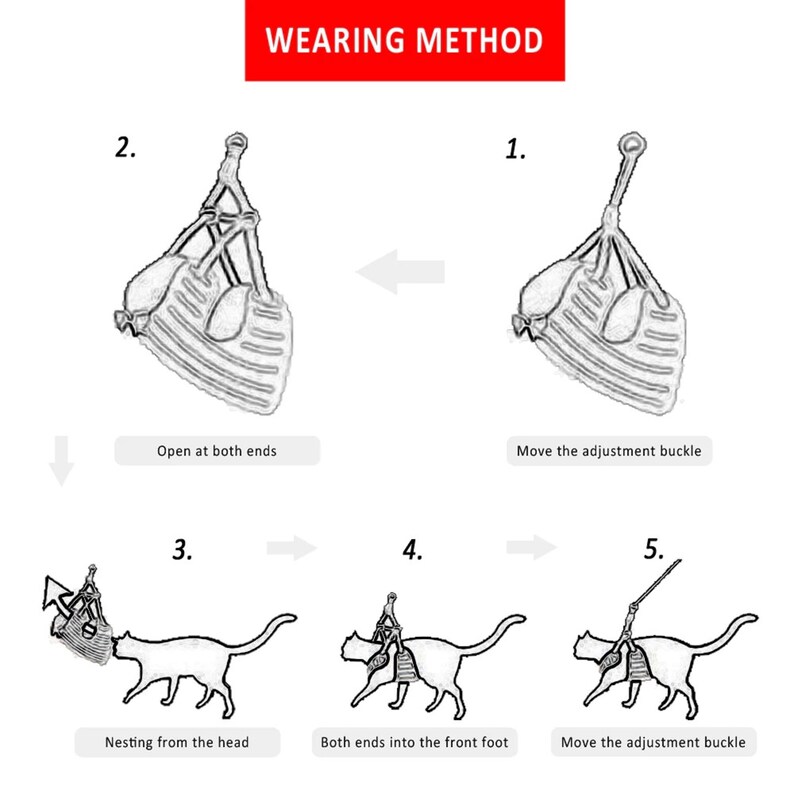 WEARING METHOD

2.

1.

Open at both ends

Move the adjustment buckle

3.

4.

5.

Nesting from the head

Both ends into the front foot

Move the adjustment buckle