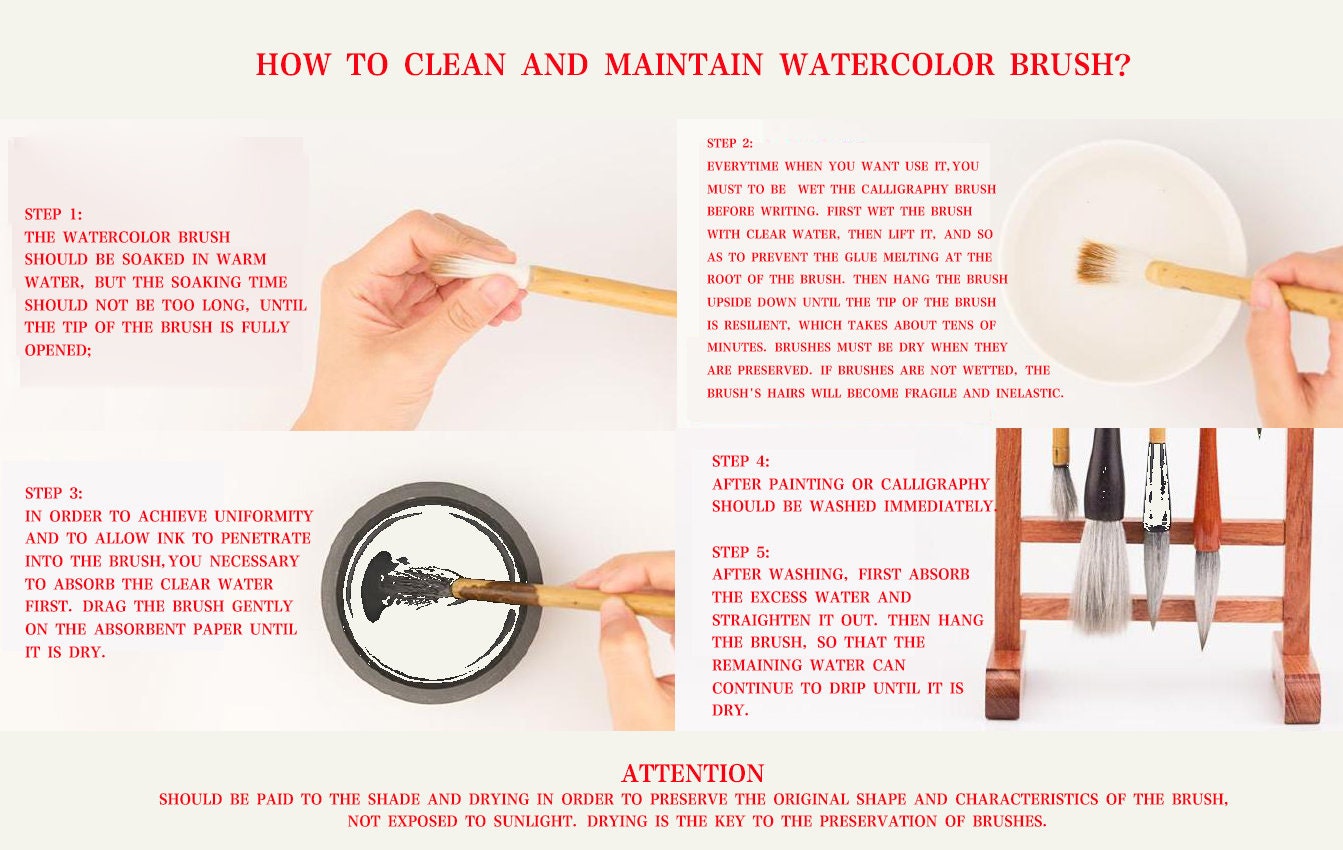 HOW TO CLEAN AND MAINTAIN WATERCOLOR BRUSH?

STEP 1:
THE WATERCOLOR BRUSH SHOULD BE SOAKED IN WARM WATER, BUT THE SOAKING TIME SHOULD NOT BE TOO LONG, UNTIL THE TIP OF THE BRUSH IS FULLY OPENED;

STEP 2:
EVERYTIME WHEN YOU WANT USE IT, YOU MUST TO BE WET THE CALLIGRAPHY BRUSH BEFORE WRITING. FIRST WET THE BRUSH WITH CLEAR WATER, THEN LIFT IT, AND SO AS TO PREVENT THE GLUE MELTING AT THE ROOT OF THE BRUSH. THEN HANG THE BRUSH UPSIDE DOWN UNTIL THE TIP OF THE BRUSH IS RESILIENT, WHICH TAKES ABOUT TENS OF MINUTES. BRUSHES MUST BE DRY WHEN THEY ARE PRESERVED. IF BRUSHES ARE NOT WETTED, THE BRUSH'S HAIRS WILL BECOME FRAGILE AND INELASTIC.

STEP 3:
IN ORDER TO ACHIEVE UNIFORMITY AND TO ALLOW INK TO PENETRATE INTO THE BRUSH, YOU NECESSARY TO ABSORB THE CLEAR WATER FIRST. DRAG THE BRUSH GENTLY ON THE ABSORBENT PAPER UNTIL IT IS DRY.

STEP 4:
AFTER PAINTING OR CALLIGRAPHY SHOULD BE WASHED IMMEDIATELY.

STEP 5:
AFTER WASHING, FIRST ABSORB THE EXCESS WATER AND STRAIGHTEN IT OUT. THEN HANG THE BRUSH, SO THAT THE REMAINING WATER CAN CONTINUE TO DRIP UNTIL IT IS DRY.

ATTENTION
SHOULD BE PAID TO THE SHADE AND DRYING IN ORDER TO PRESERVE THE ORIGINAL SHAPE AND CHARACTERISTICS OF THE BRUSH, NOT EXPOSED TO SUNLIGHT. DRYING IS THE KEY TO THE PRESERVATION OF BRUSHES.