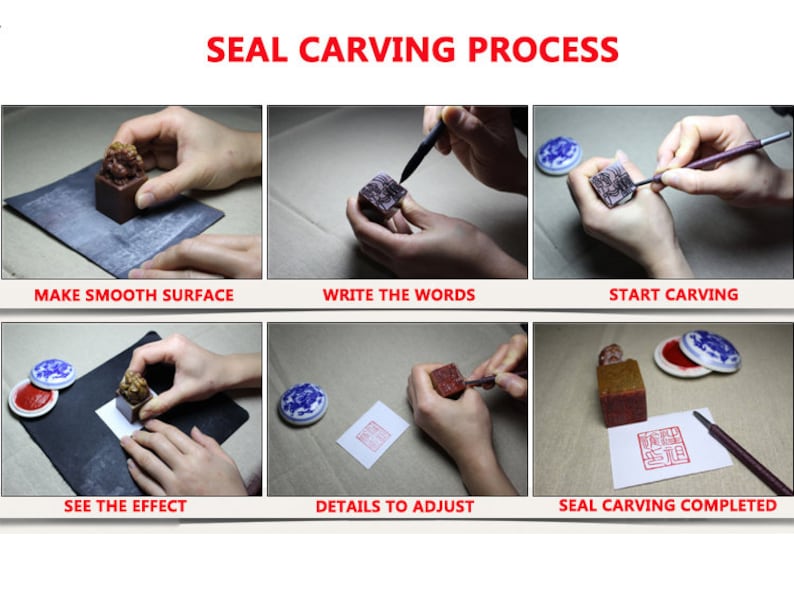 SEAL CARVING PROCESS

MAKE SMOOTH SURFACE

WRITE THE WORDS

START CARVING

SEE THE EFFECT

DETAILS TO ADJUST

SEAL CARVING COMPLETED