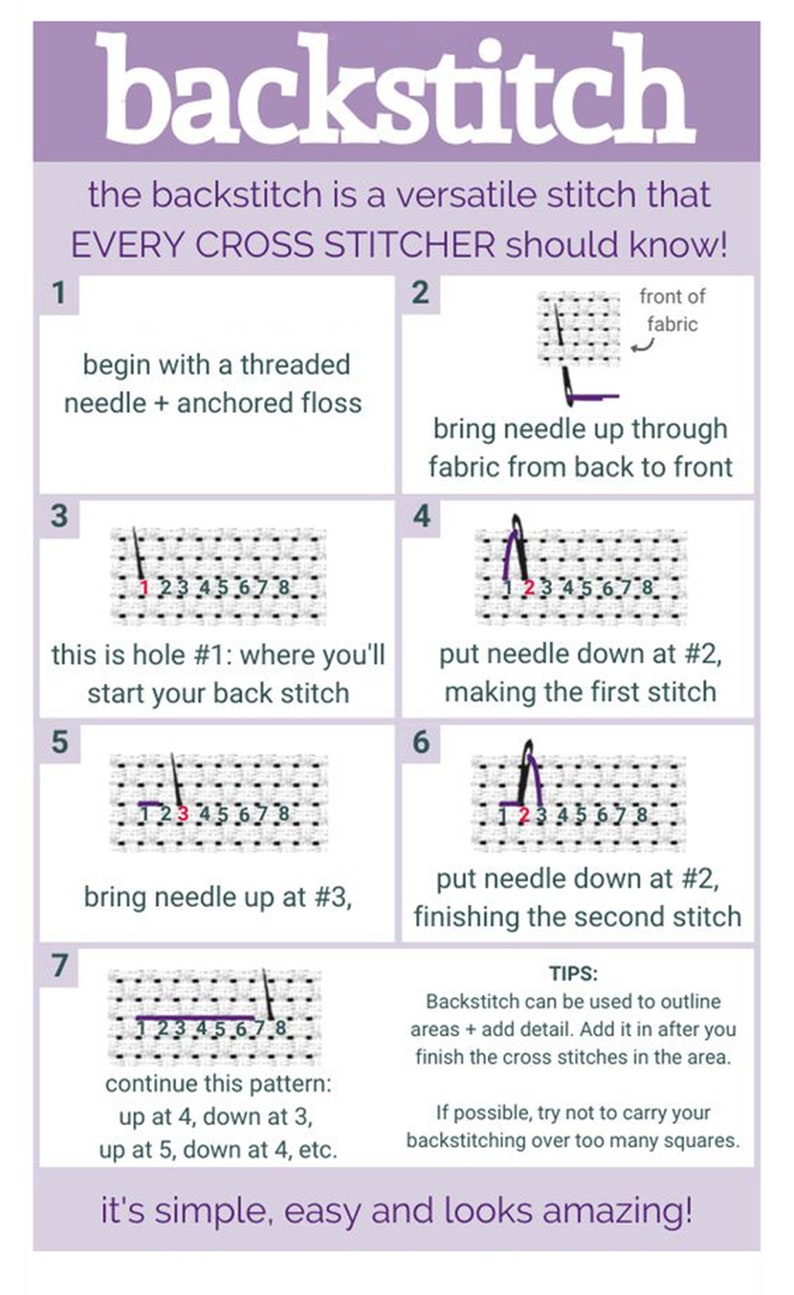 backstitch

the backstitch is a versatile stitch that EVERY CROSS STITCHER should know!

1

begin with a threaded needle + anchored floss

2

front of fabric

bring needle up through fabric from back to front

3

1 2 3 4 5 6 7 8

this is hole #1: where you'll start your back stitch

4

1 2 3 4 5 6 7 8

put needle down at #2, making the first stitch

5

1 2 3 4 5 6 7 8

bring needle up at #3,

6

1 2 3 4 5 6 7 8

put needle down at #2, finishing the second stitch

7

1 2 3 4 5 6 7 8

continue this pattern: up at 4, down at 3, up at 5, down at 4, etc.

TIPS:
Backstitch can be used to outline areas + add detail. Add it in after you finish the cross stitches in the area.

If possible, try not to carry your backstitching over too many squares.

it's simple, easy and looks amazing!