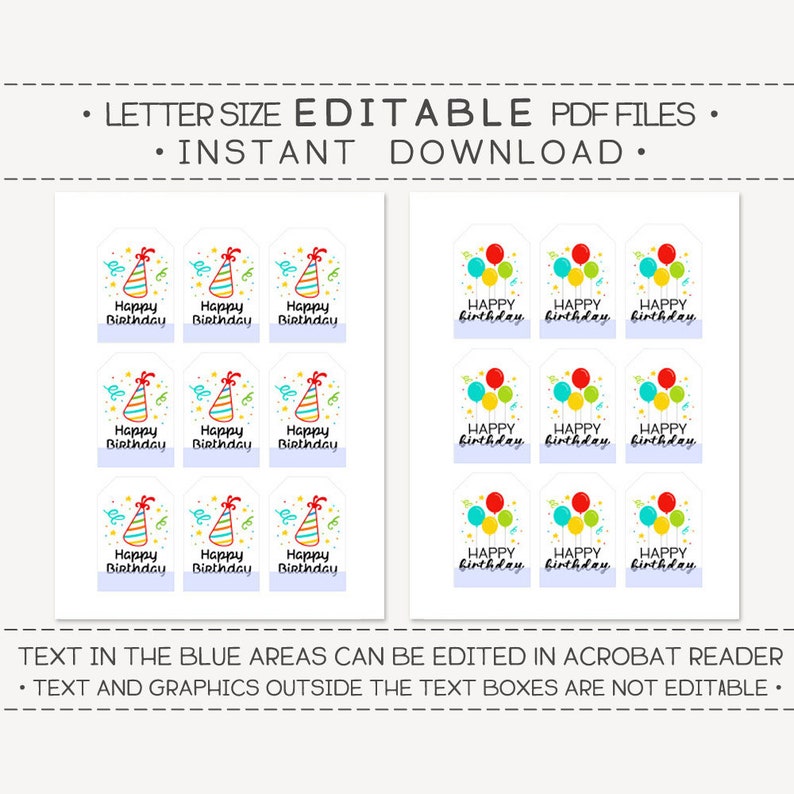 • LETTER SIZE EDITABLE PDF FILES •
• INSTANT DOWNLOAD •

Happy Birthday

Happy Birthday

Happy Birthday

Happy Birthday

Happy Birthday

Happy Birthday

Happy Birthday

Happy Birthday

Happy Birthday

HAPPY birthday

HAPPY birthday

HAPPY birthday

HAPPY birthday

HAPPY birthday

HAPPY birthday

HAPPY birthday

HAPPY birthday

HAPPY birthday

TEXT IN THE BLUE AREAS CAN BE EDITED IN ACROBAT READER
• TEXT AND GRAPHICS OUTSIDE THE TEXT BOXES ARE NOT EDITABLE •