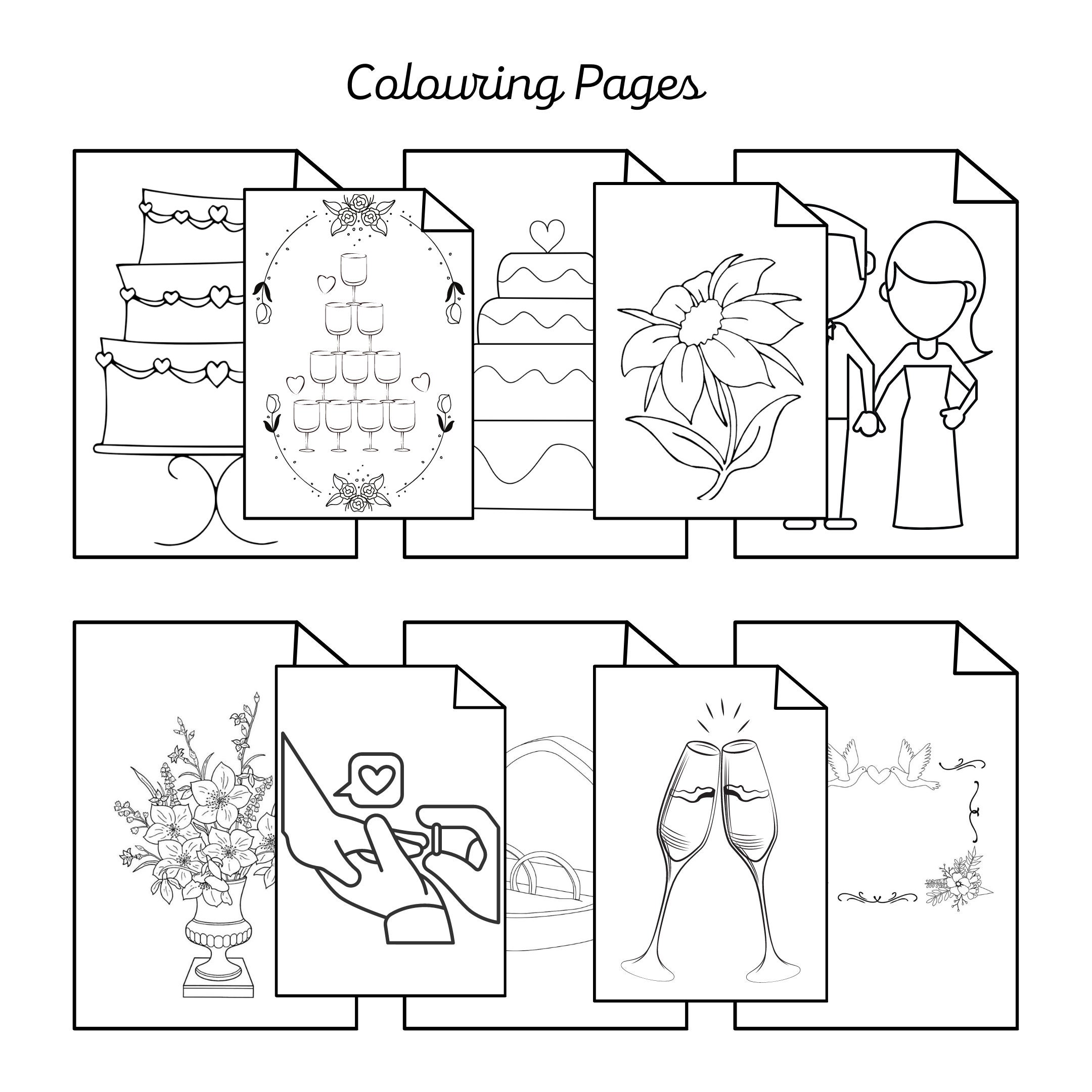 Colouring Pages