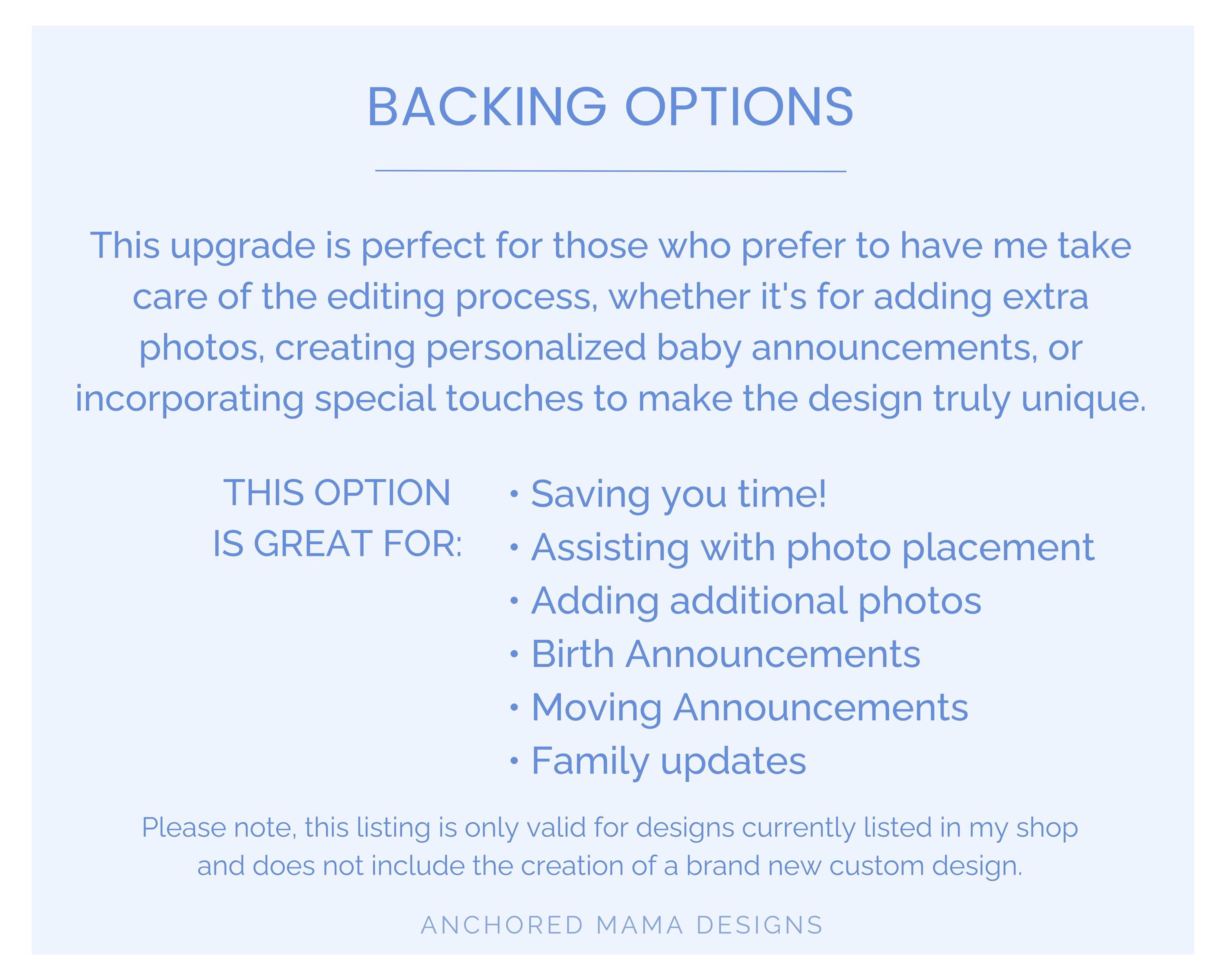 BACKING OPTIONS

This upgrade is perfect for those who prefer to have me take care of the editing process, whether it's for adding extra photos, creating personalized baby announcements, or incorporating special touches to make the design truly unique.

THIS OPTION IS GREAT FOR:

• Saving you time!
• Assisting with photo placement
• Adding additional photos
• Birth Announcements
• Moving Announcements
• Family updates

Please note, this listing is only valid for designs currently listed in my shop and does not include the creation of a brand new custom design.

ANCHORED MAMA DESIGNS