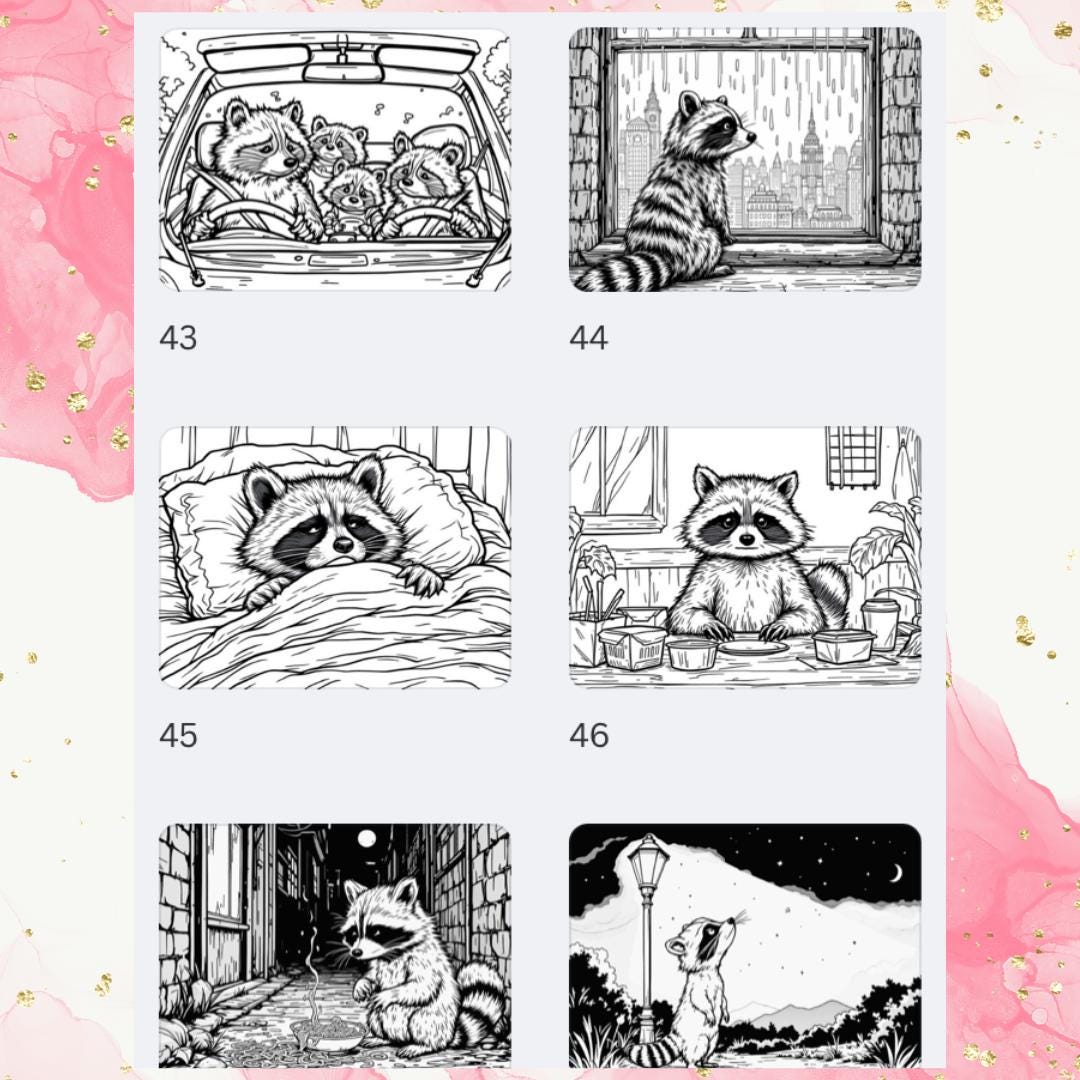 43

44

45

46