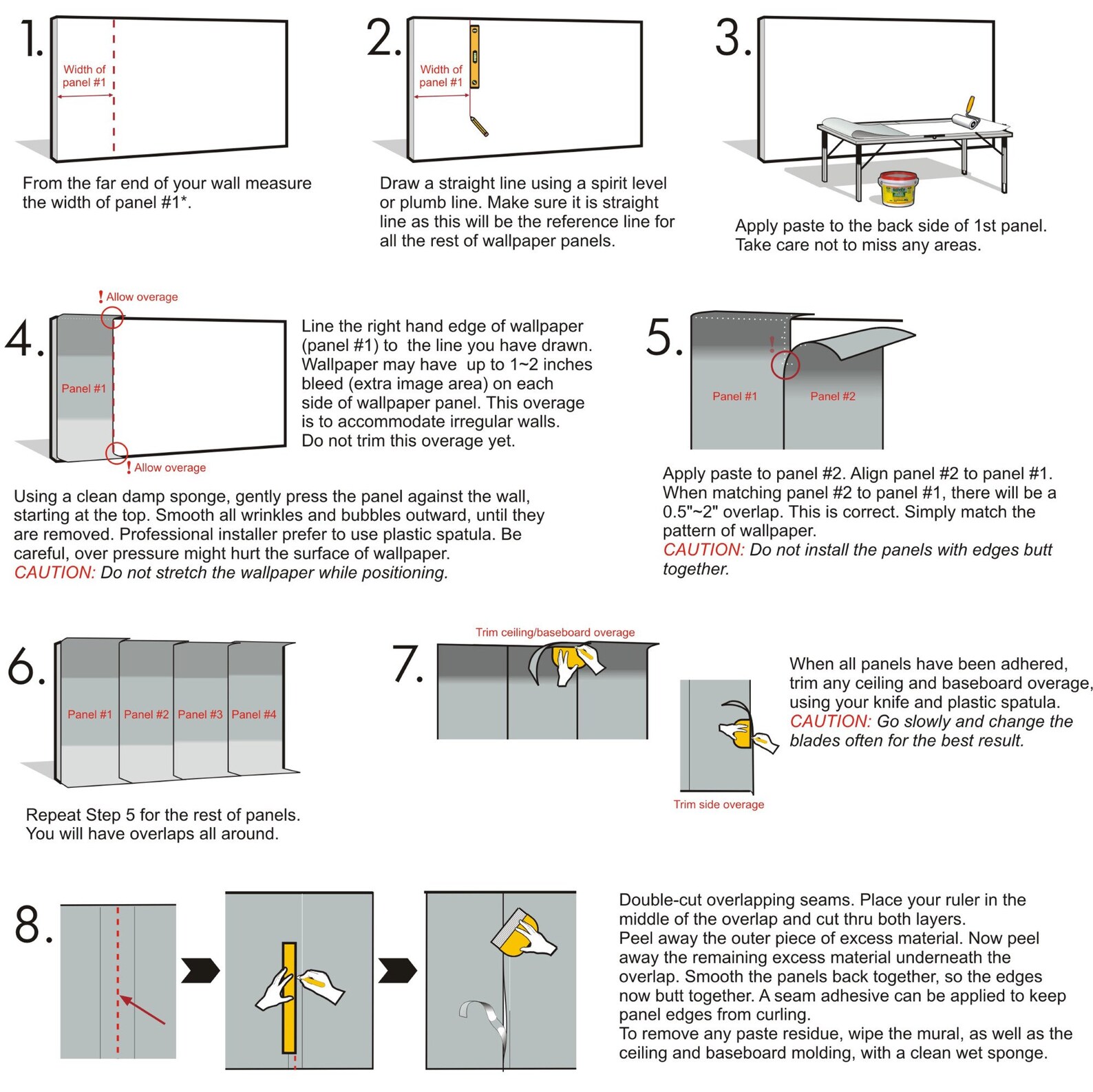 1.

Width of panel #1

From the far end of your wall measure the width of panel #1*.

2.

Width of panel #1

Draw a straight line using a spirit level or plumb line. Make sure it is straight line as this will be the reference line for all the rest of wallpaper panels.

3.

Apply paste to the back side of 1st panel. Take care not to miss any areas.

4.

! Allow overage

Panel #1

! Allow overage

Line the right hand edge of wallpaper (panel #1) to the line you have drawn. Wallpaper may have up to 1~2 inches bleed (extra image area) on each side of wallpaper panel. This overage is to accommodate irregular walls. Do not trim this overage yet.

Using a clean damp sponge, gently press the panel against the wall, starting at the top. Smooth all wrinkles and bubbles outward, until they are removed. Professional installer prefer to use plastic spatula. Be careful, over pressure might hurt the surface of wallpaper.
CAUTION: Do not stretch the wallpaper while positioning.

5.

!

Panel #1

Panel #2

Apply paste to panel #2. Align panel #2 to panel #1. When matching panel #2 to panel #1, there will be a 0.5"~2" overlap. This is correct. Simply match the pattern of wallpaper.
CAUTION: Do not install the panels with edges butt together.

6.

Panel #1 Panel #2 Panel #3 Panel #4

Repeat Step 5 for the rest of panels. You will have overlaps all around.

7.

Trim ceiling/baseboard overage

Trim side overage

When all panels have been adhered, trim any ceiling and baseboard overage, using your knife and plastic spatula.
CAUTION: Go slowly and change the blades often for the best result.

8.

Double-cut overlapping seams. Place your ruler in the middle of the overlap and cut thru both layers.
Peel away the outer piece of excess material. Now peel away the remaining excess material underneath the overlap. Smooth the panels back together, so the edges now butt together. A seam adhesive can be applied to keep panel edges from curling.
To remove any paste residue, wipe the mural, as well as the ceiling and baseboard molding, with a clean wet sponge.