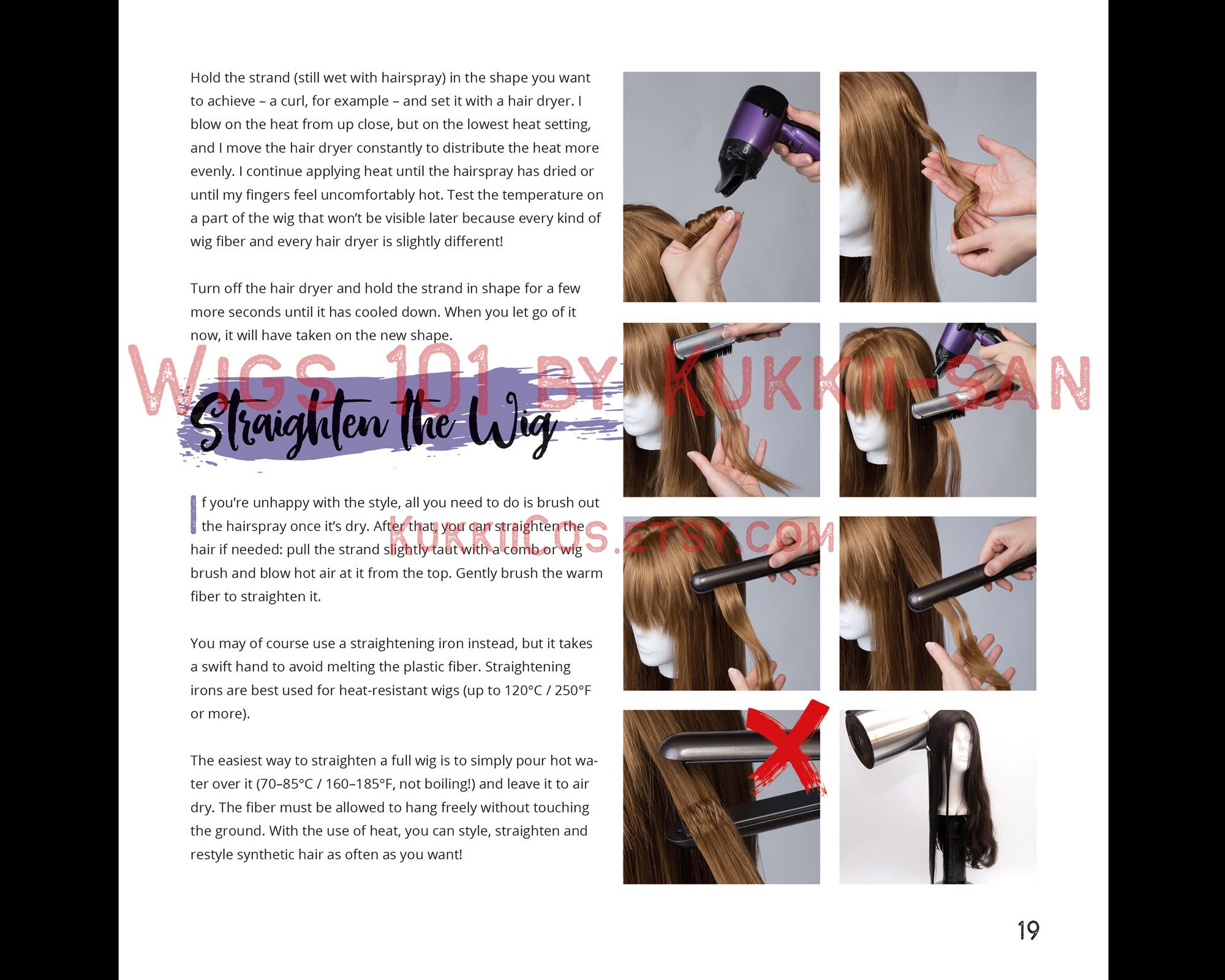 Hold the strand (still wet with hairspray) in the shape you want to achieve – a curl, for example – and set it with a hair dryer. I blow on the heat from up close, but on the lowest heat setting, and I move the hair dryer constantly to distribute the heat more evenly. I continue applying heat until the hairspray has dried or until my fingers feel uncomfortably hot. Test the temperature on a part of the wig that won't be visible later because every kind of wig fiber and every hair dryer is slightly different!

Turn off the hair dryer and hold the strand in shape for a few more seconds until it has cooled down. When you let go of it now, it will have taken on the new shape.

WIGS 101 BY KUKKII-SAN

Straighten the Wig

If you're unhappy with the style, all you need to do is brush out the hairspray once it's dry. After that, you can straighten the hair if needed: pull the strand slightly taut with a comb or wig brush and blow hot air at it from the top. Gently brush the warm fiber to straighten it.

KUKKIICOS.ETSY.COM

You may of course use a straightening iron instead, but it takes a swift hand to avoid melting the plastic fiber. Straightening irons are best used for heat-resistant wigs (up to 120°C / 250°F or more).

The easiest way to straighten a full wig is to simply pour hot water over it (70–85°C / 160–185°F, not boiling!) and leave it to air dry. The fiber must be allowed to hang freely without touching the ground. With the use of heat, you can style, straighten and restyle synthetic hair as often as you want!

19