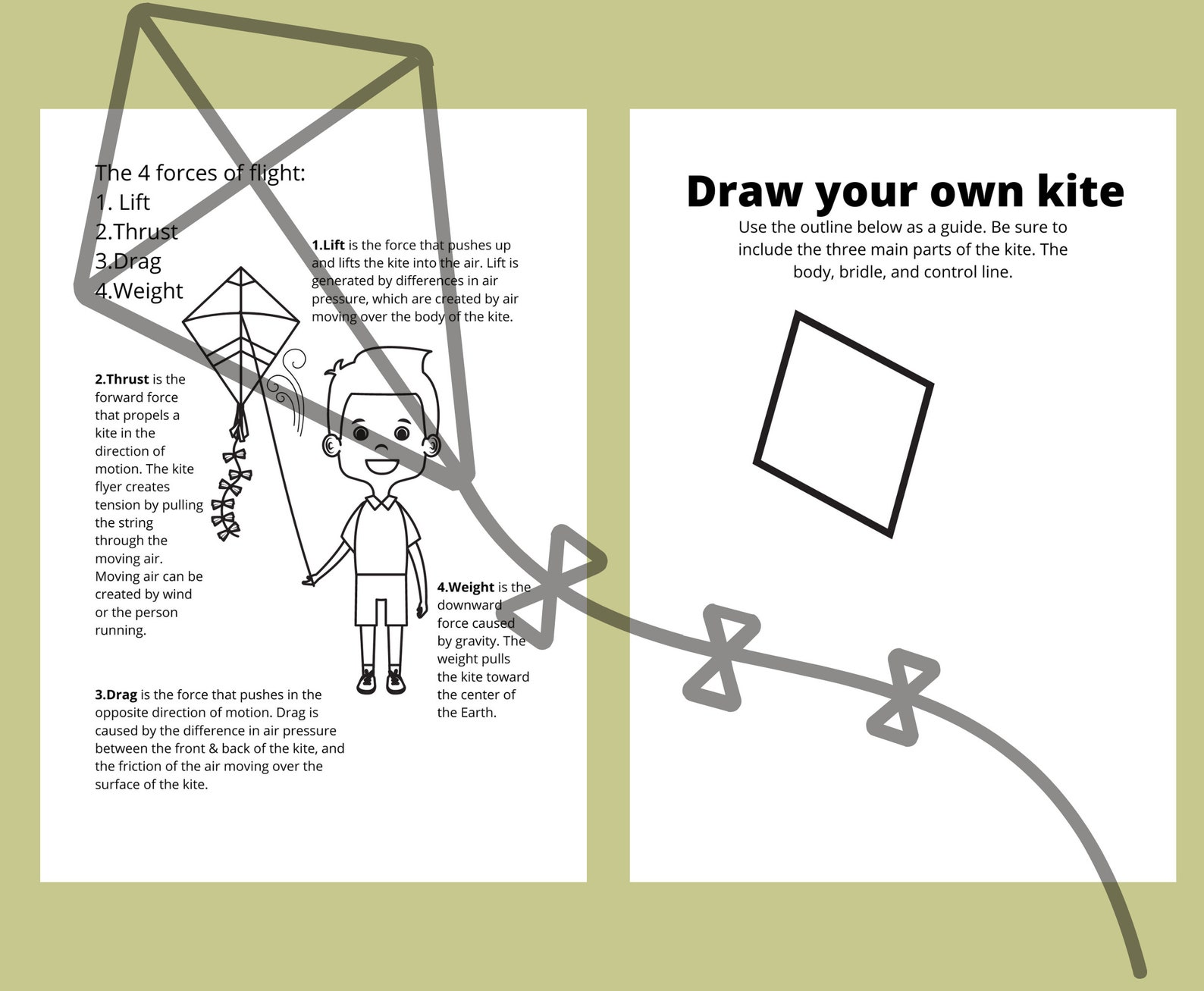 The 4 forces of flight:
1. Lift
2.Thrust
3.Drag
4.Weight

1.Lift is the force that pushes up and lifts the kite into the air. Lift is generated by differences in air pressure, which are created by air moving over the body of the kite.

2.Thrust is the forward force that propels a kite in the direction of motion. The kite flyer creates tension by pulling the string through the moving air. Moving air can be created by wind or the person running.

4.Weight is the downward force caused by gravity. The weight pulls the kite toward the center of the Earth.

3.Drag is the force that pushes in the opposite direction of motion. Drag is caused by the difference in air pressure between the front & back of the kite, and the friction of the air moving over the surface of the kite.

Draw your own kite

Use the outline below as a guide. Be sure to include the three main parts of the kite. The body, bridle, and control line.