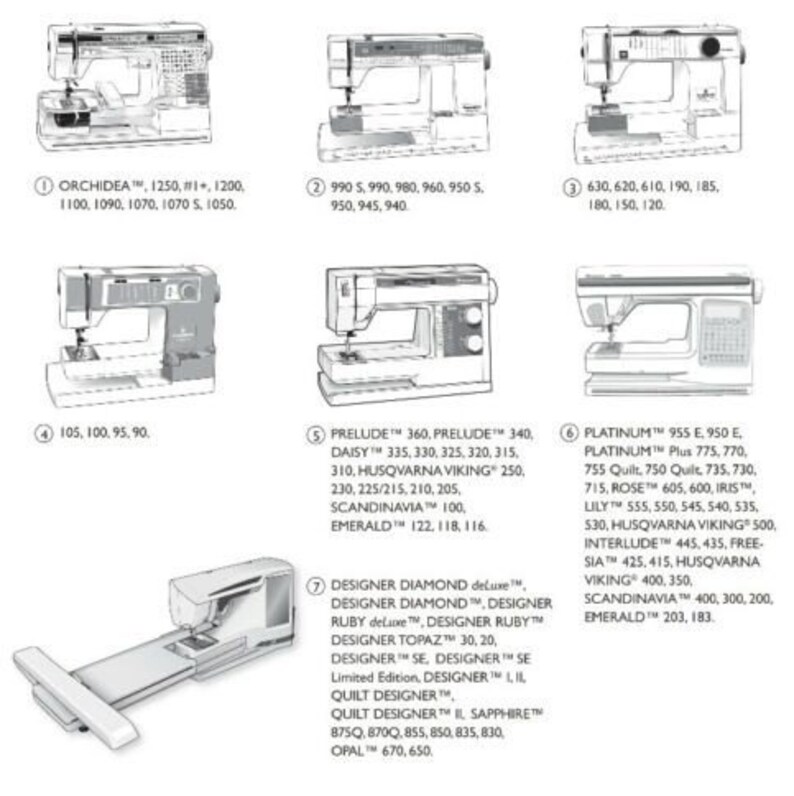 ① ORCHIDEA™, 1250, #1+, 1200, 1100, 1090, 1070, 1070 S, 1050.

② 990 S, 990, 980, 960, 950 S, 950, 945, 940.

③ 630, 620, 610, 190, 185, 180, 150, 120.

④ 105, 100, 95, 90.

⑤ PRELUDE™ 360, PRELUDE™ 340, DAISY™ 335, 330, 325, 320, 315, 310, HUSQVARNA VIKING® 250, 230, 225/215, 210, 205, SCANDINAVIA™ 100, EMERALD™ 122, 118, 116.

⑥ PLATINUM™ 955 E, 950 E, PLATINUM™ Plus 775, 770, 755 Quilt, 750 Quilt, 735, 730, 715, ROSE™ 605, 600, IRIS™, LILY™ 555, 550, 545, 540, 535, 530, HUSQVARNA VIKING® 500, INTERLUDE™ 445, 435, FREESIA™ 425, 415, HUSQVARNA VIKING® 400, 350, SCANDINAVIA™ 400, 300, 200, EMERALD™ 203, 183.

⑦ DESIGNER DIAMOND deLuxe™, DESIGNER DIAMOND™, DESIGNER RUBY deLuxe™, DESIGNER RUBY™ DESIGNER TOPAZ™ 30, 20, DESIGNER™ SE, DESIGNER™ SE Limited Edition, DESIGNER™ I, II, QUILT DESIGNER™, QUILT DESIGNER™ II, SAPPHIRE™ 875Q, 870Q, 855, 850, 835, 830, OPAL™ 670, 650.