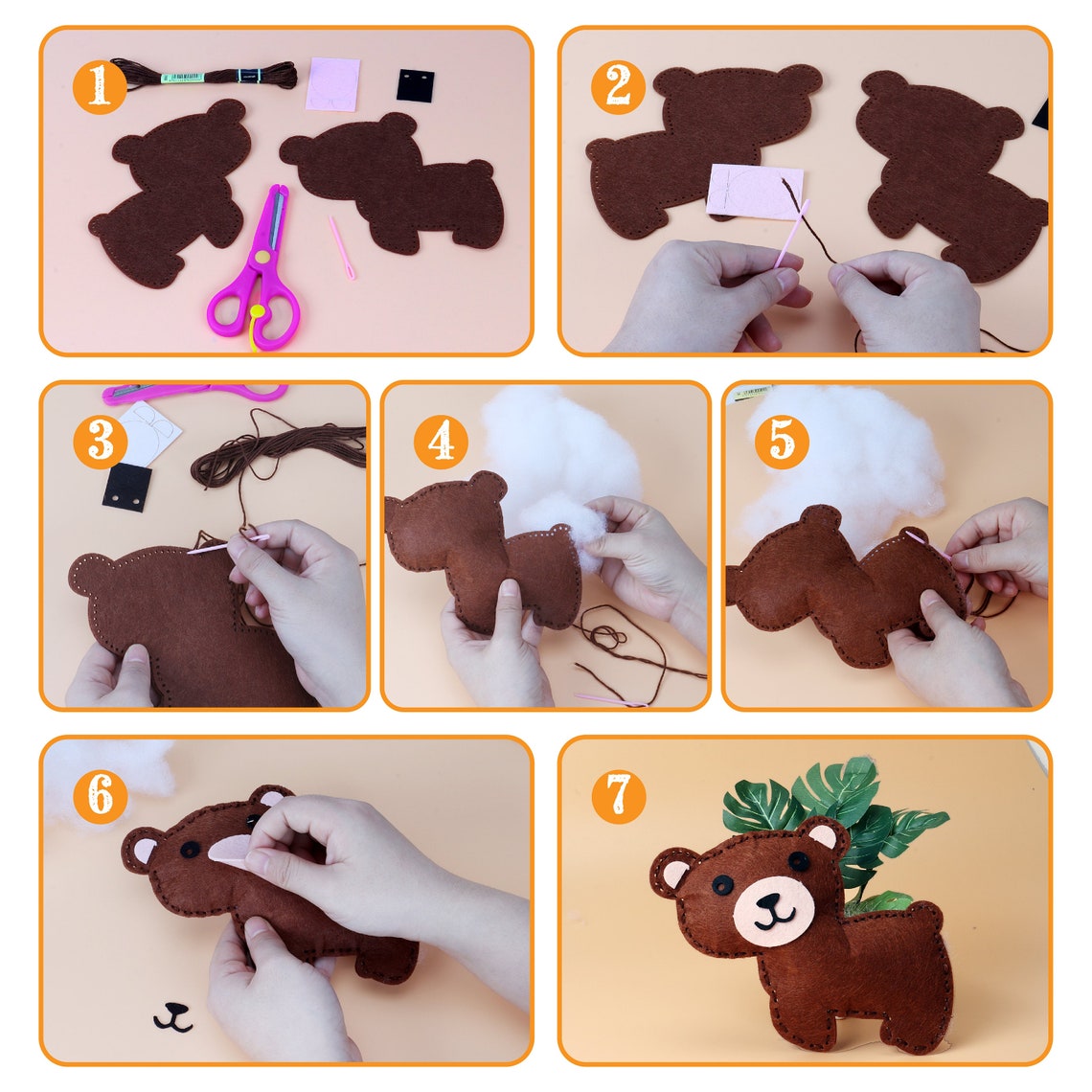 1
2
3
4
5
6
7