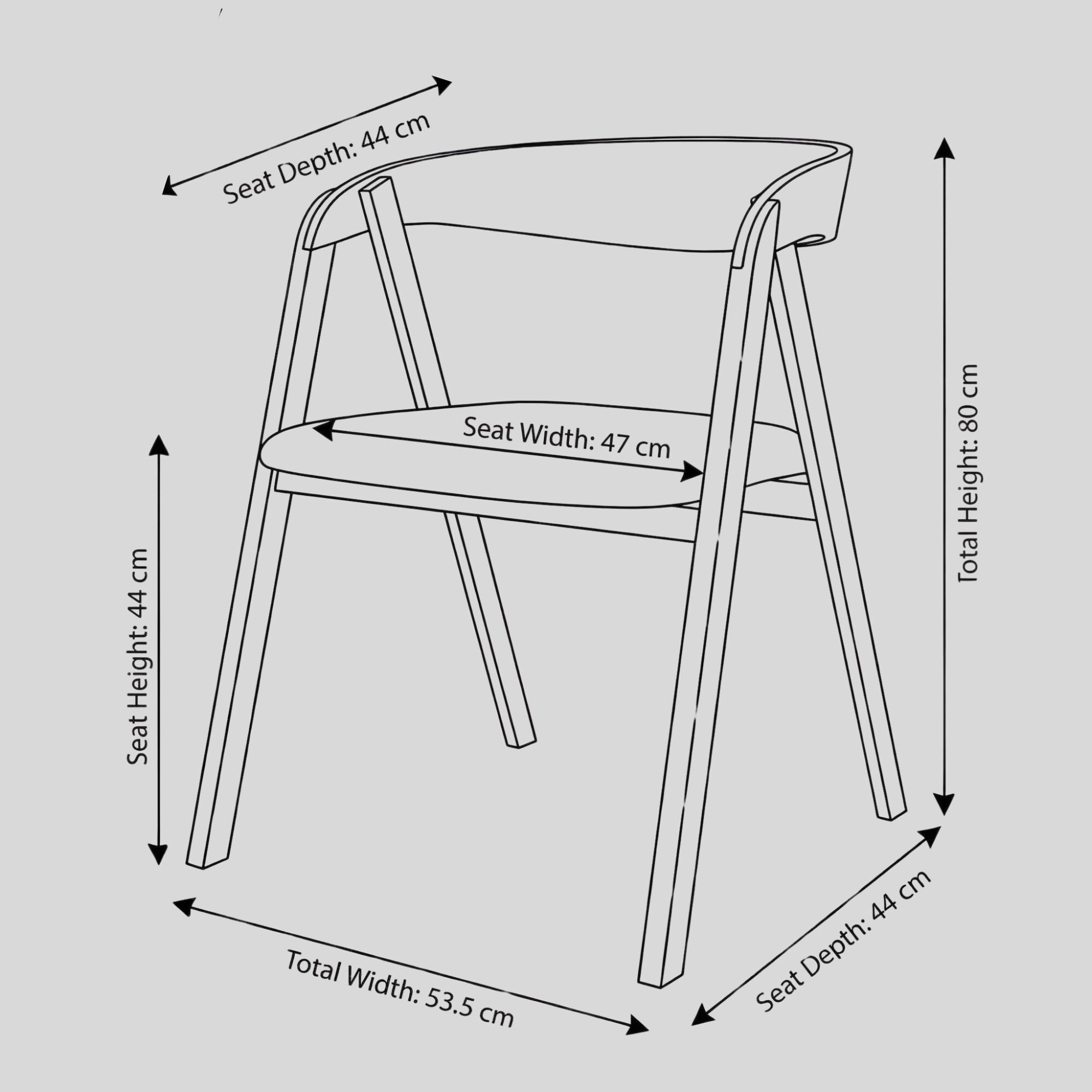 Seat Depth: 44 cm

Total Height: 80 cm

Seat Width: 47 cm

Seat Height: 44 cm

Total Width: 53.5 cm

Seat Depth: 44 cm