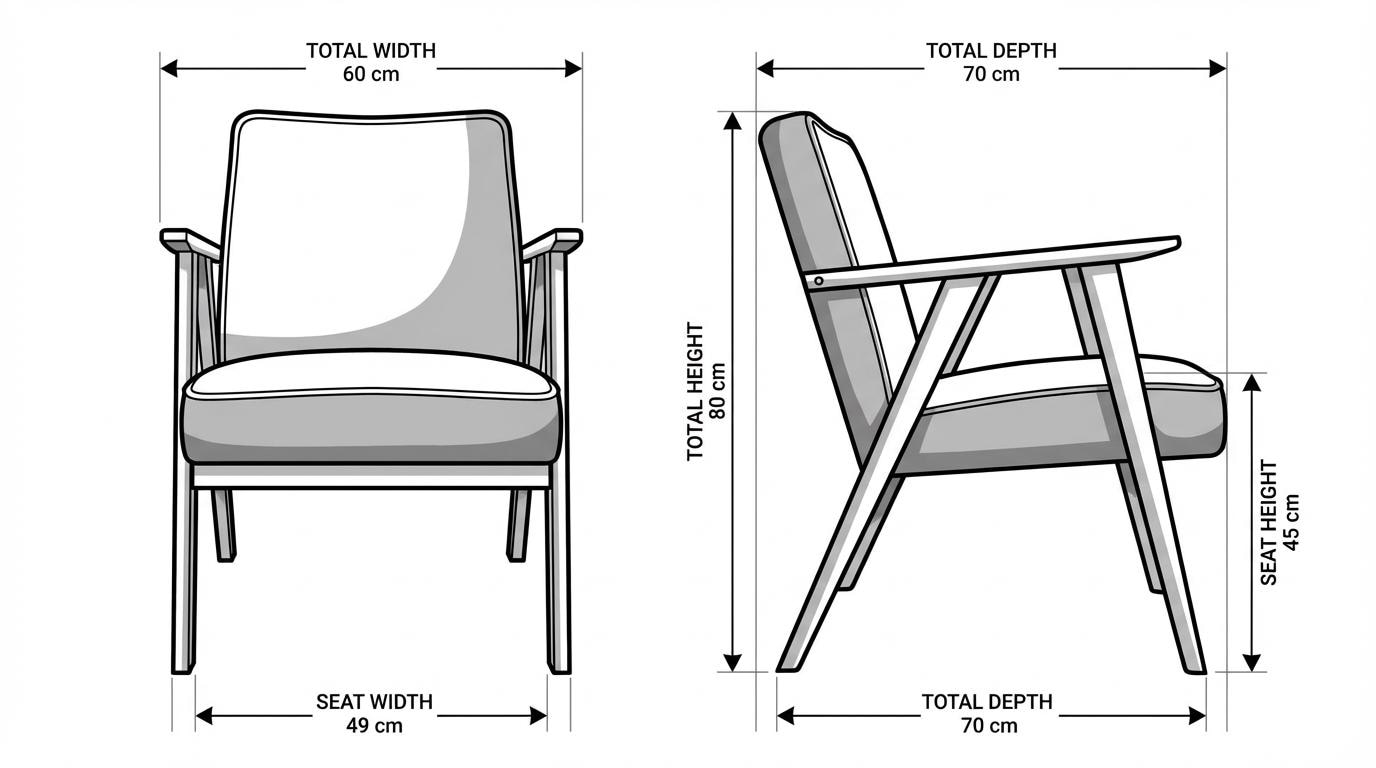 TOTAL WIDTH
60 cm

SEAT WIDTH
49 cm

TOTAL DEPTH
70 cm

TOTAL HEIGHT
80 cm

SEAT HEIGHT
45 cm

TOTAL DEPTH
70 cm