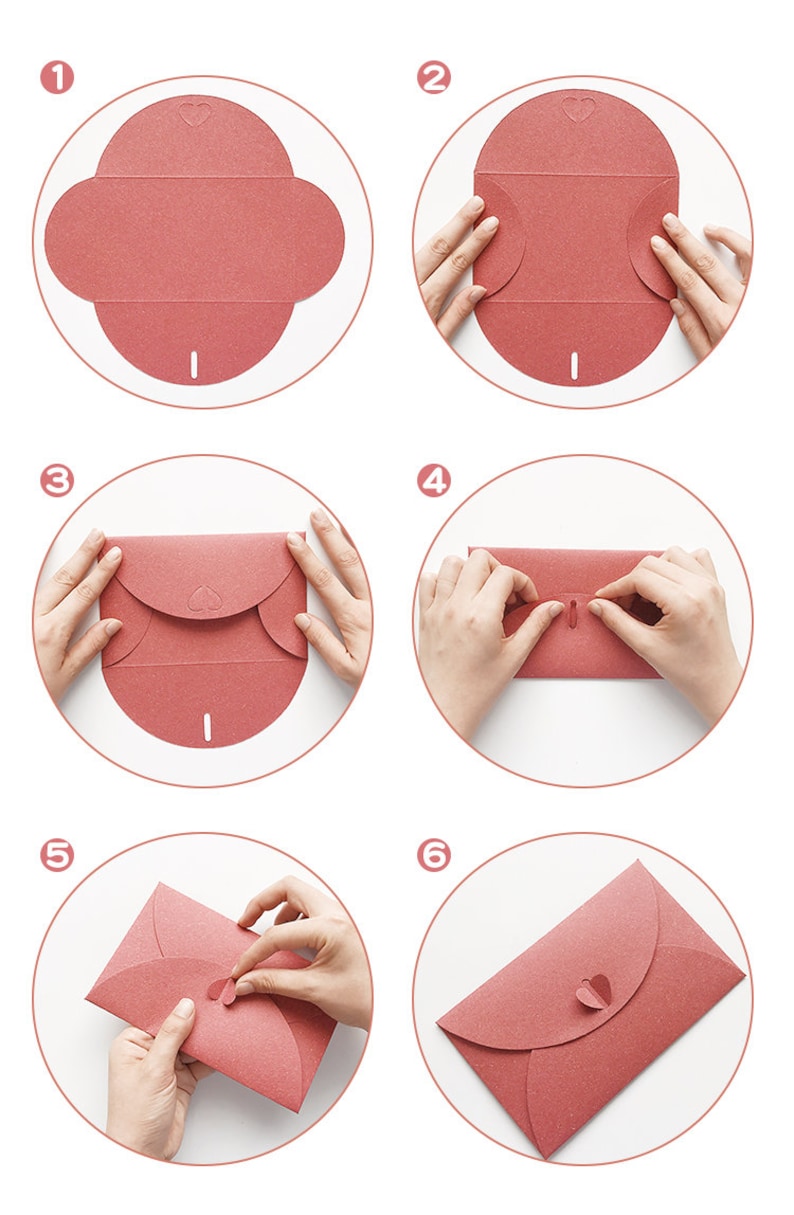 1

2

3

4

5

6