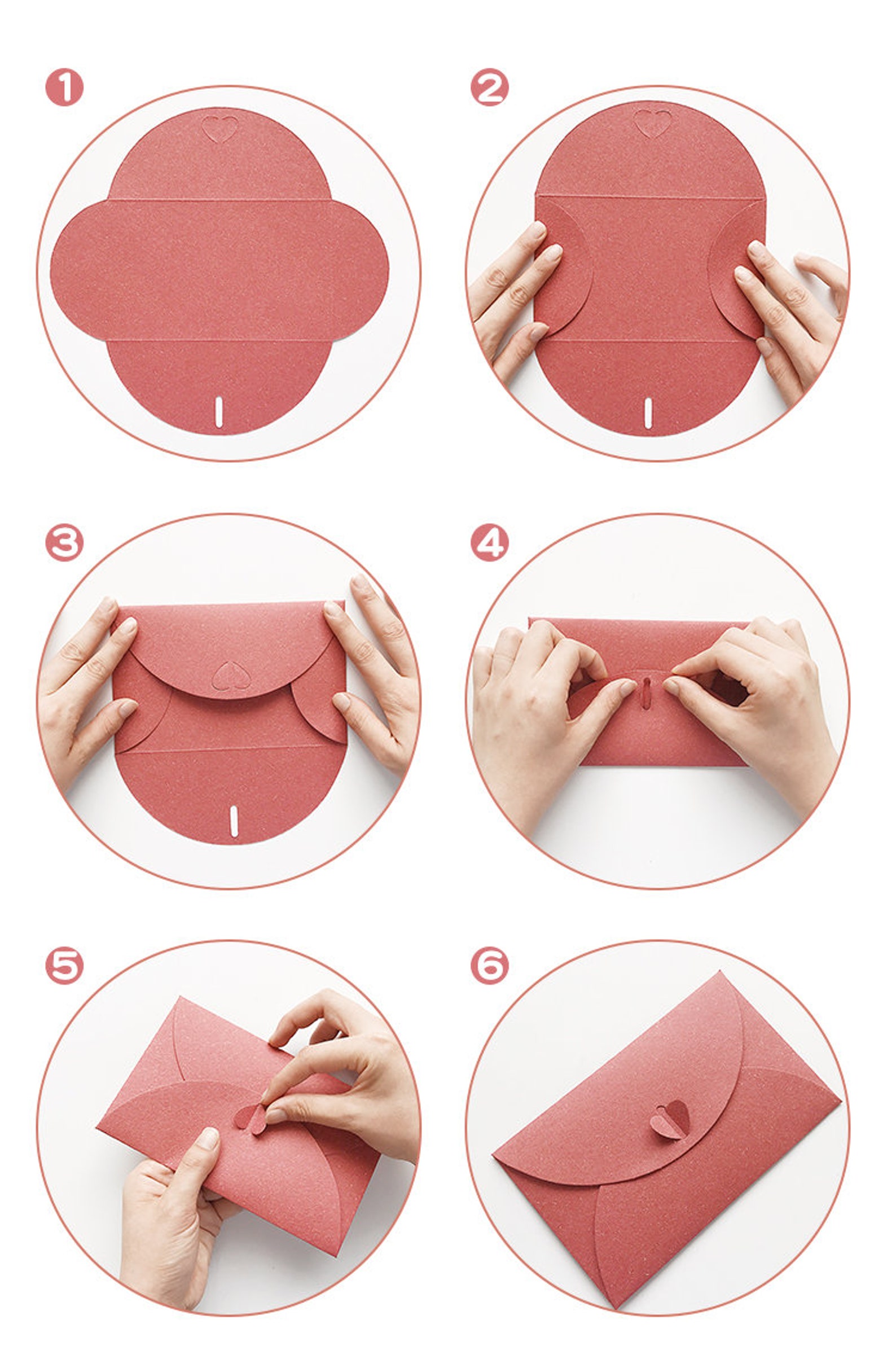 1

2

3

4

5

6