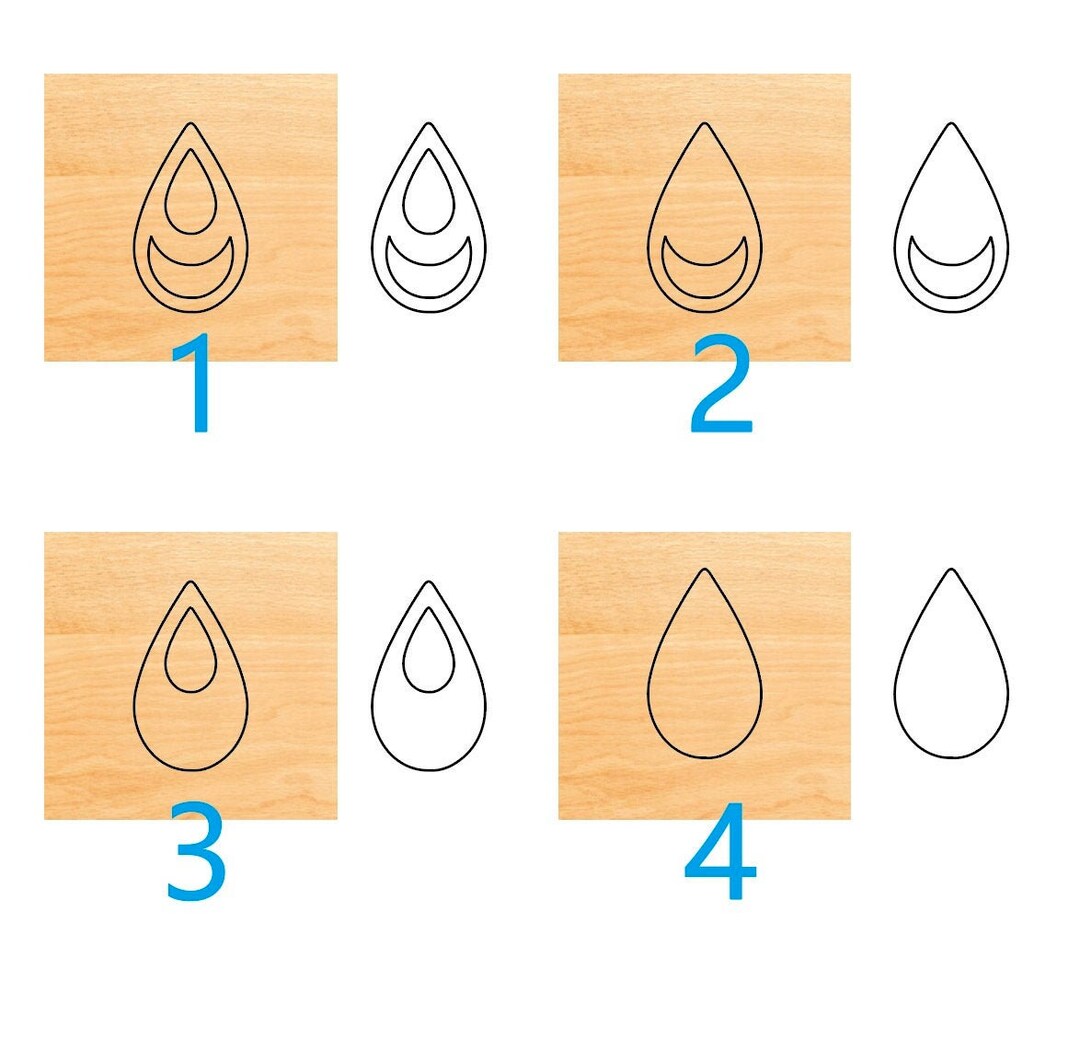 1

2

3

4