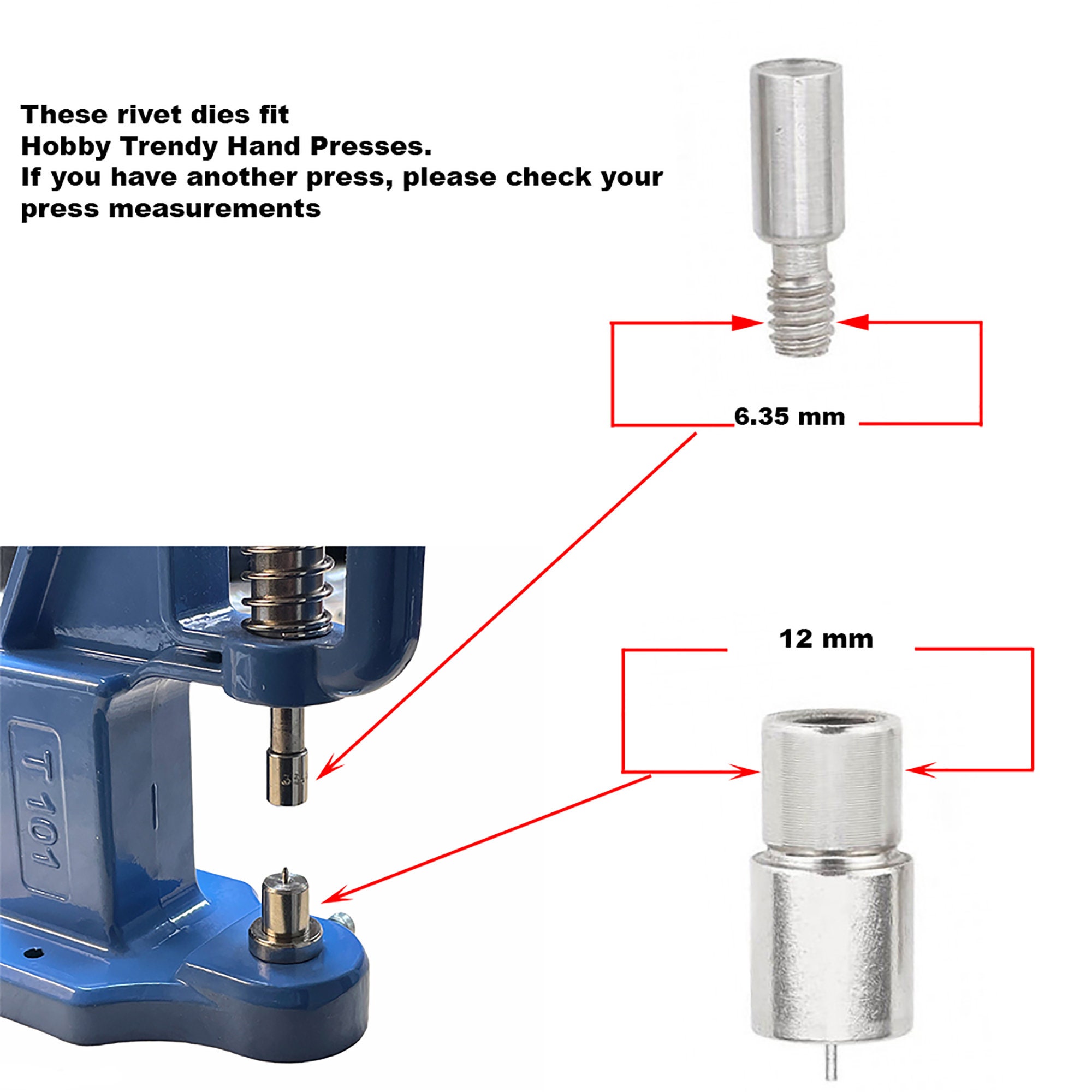 These rivet dies fit
Hobby Trendy Hand Presses.
If you have another press, please check your press measurements

6.35 mm

12 mm

T101