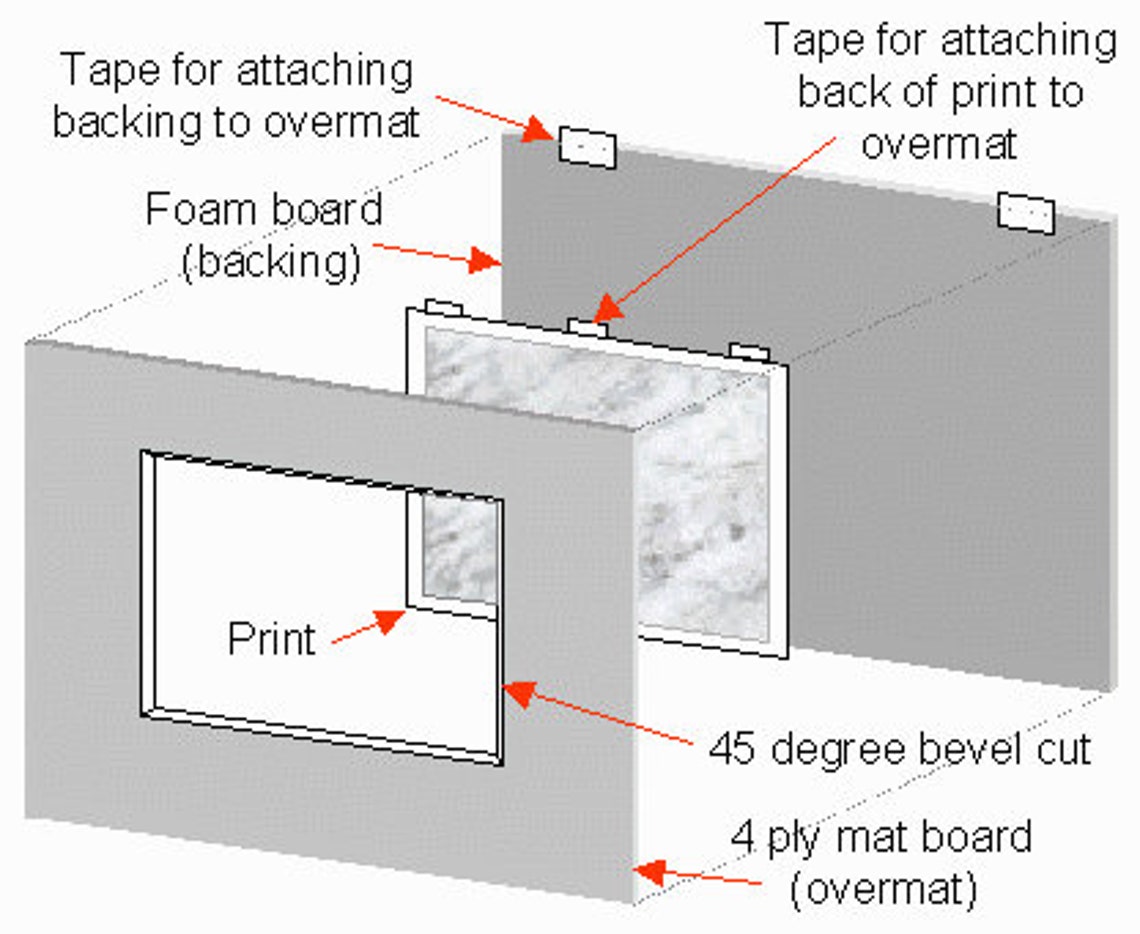 Tape for attaching backing to overmat

Tape for attaching back of print to overmat

Foam board (backing)

Print

45 degree bevel cut

4 ply mat board (overmat)