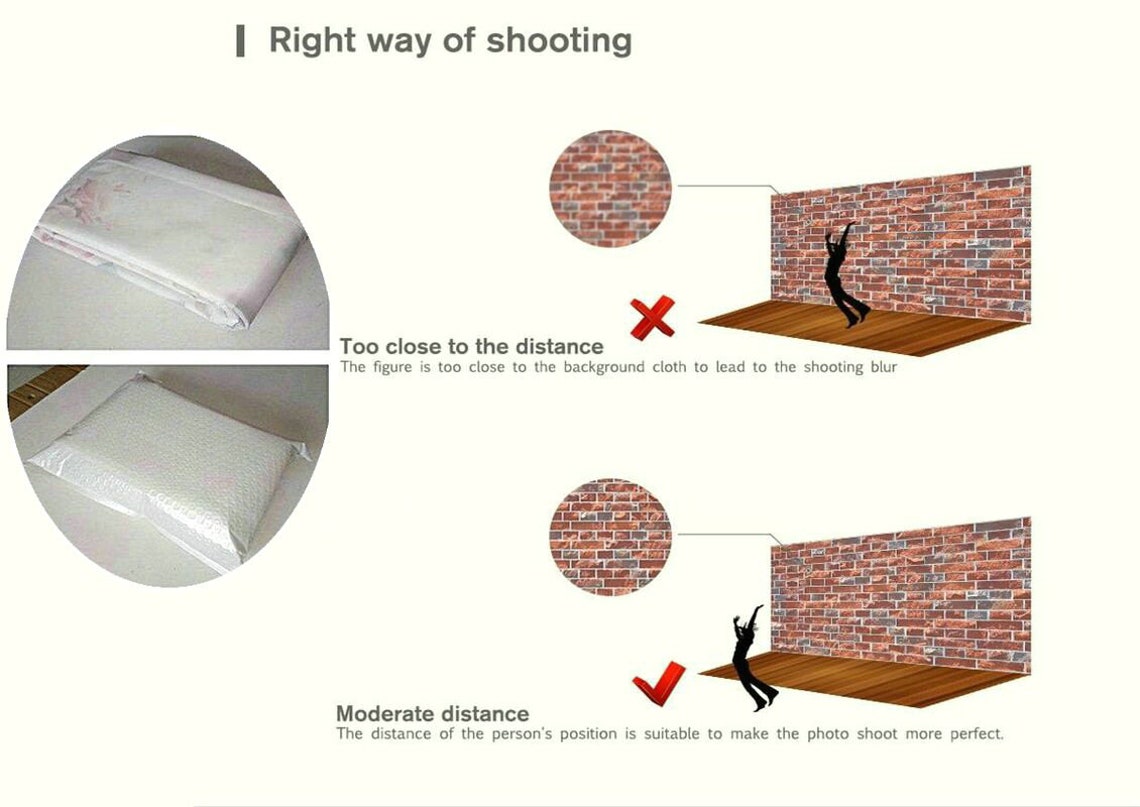 Right way of shooting

Too close to the distance
The figure is too close to the background cloth to lead to the shooting blur

Moderate distance
The distance of the person's position is suitable to make the photo shoot more perfect.