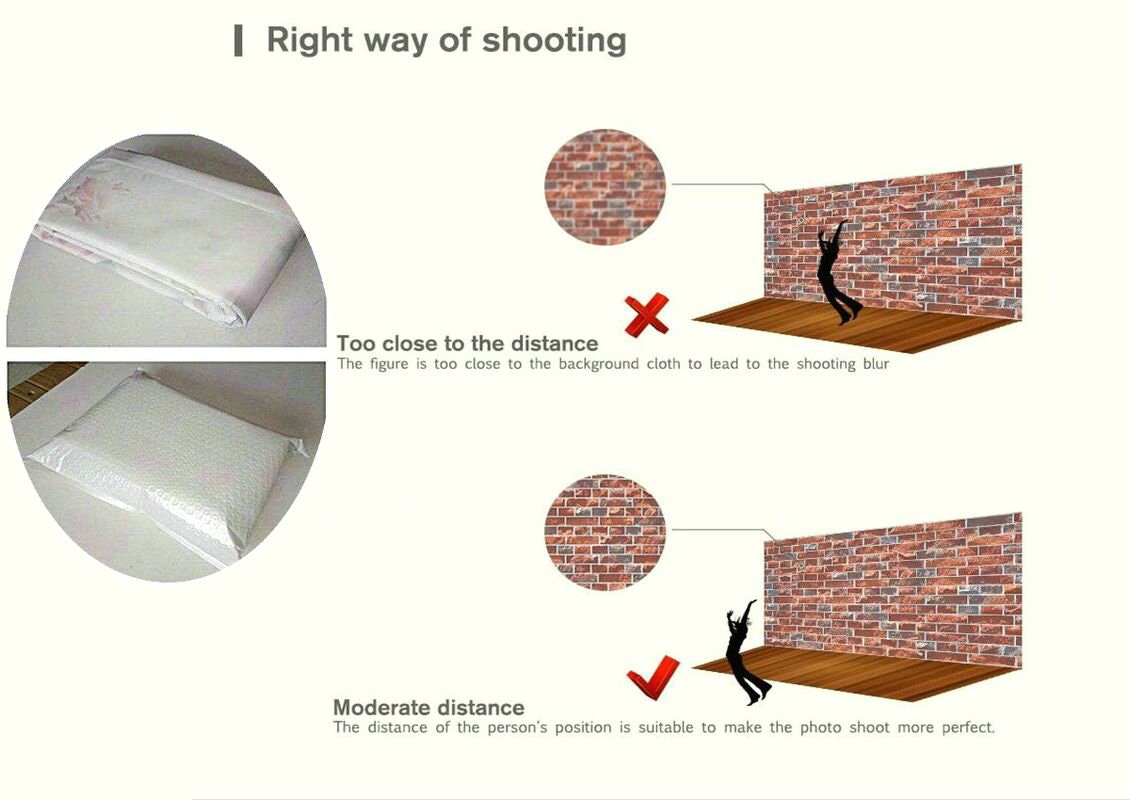 Right way of shooting

Too close to the distance
The figure is too close to the background cloth to lead to the shooting blur

Moderate distance
The distance of the person's position is suitable to make the photo shoot more perfect.