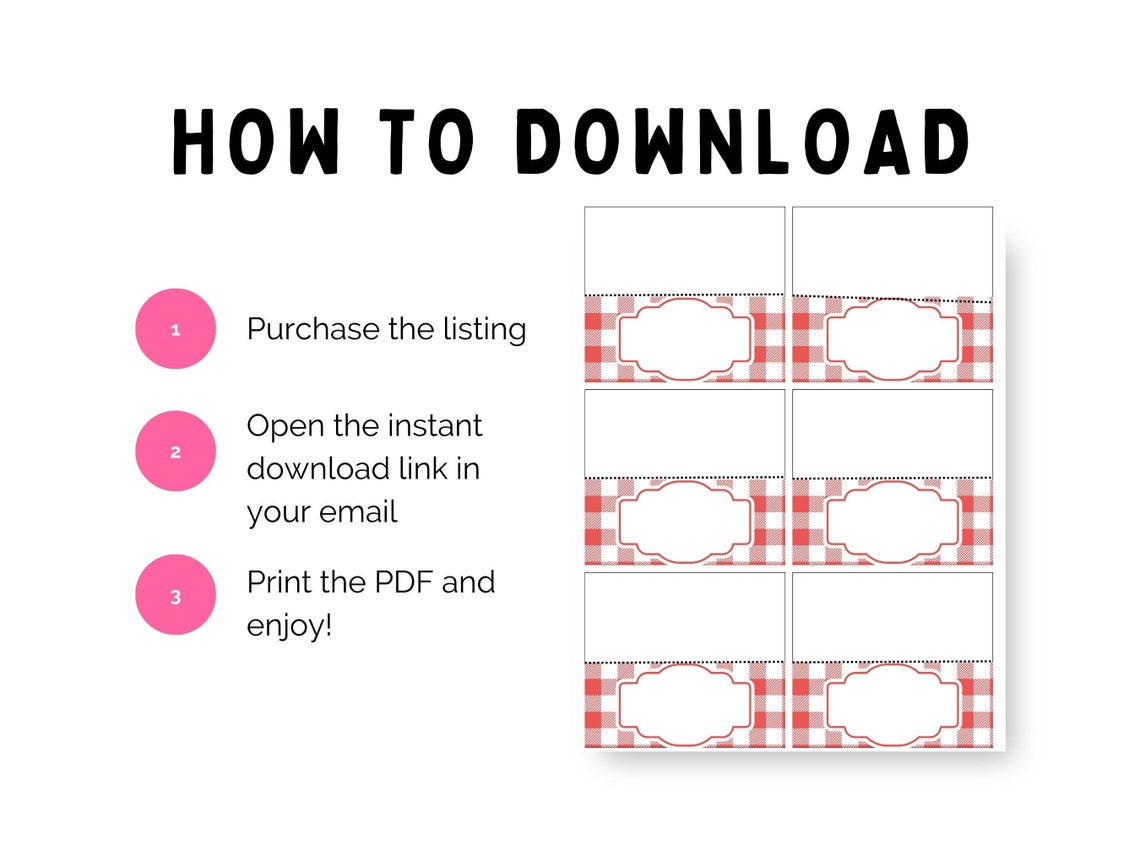 HOW TO DOWNLOAD

1 Purchase the listing

2 Open the instant download link in your email

3 Print the PDF and enjoy!