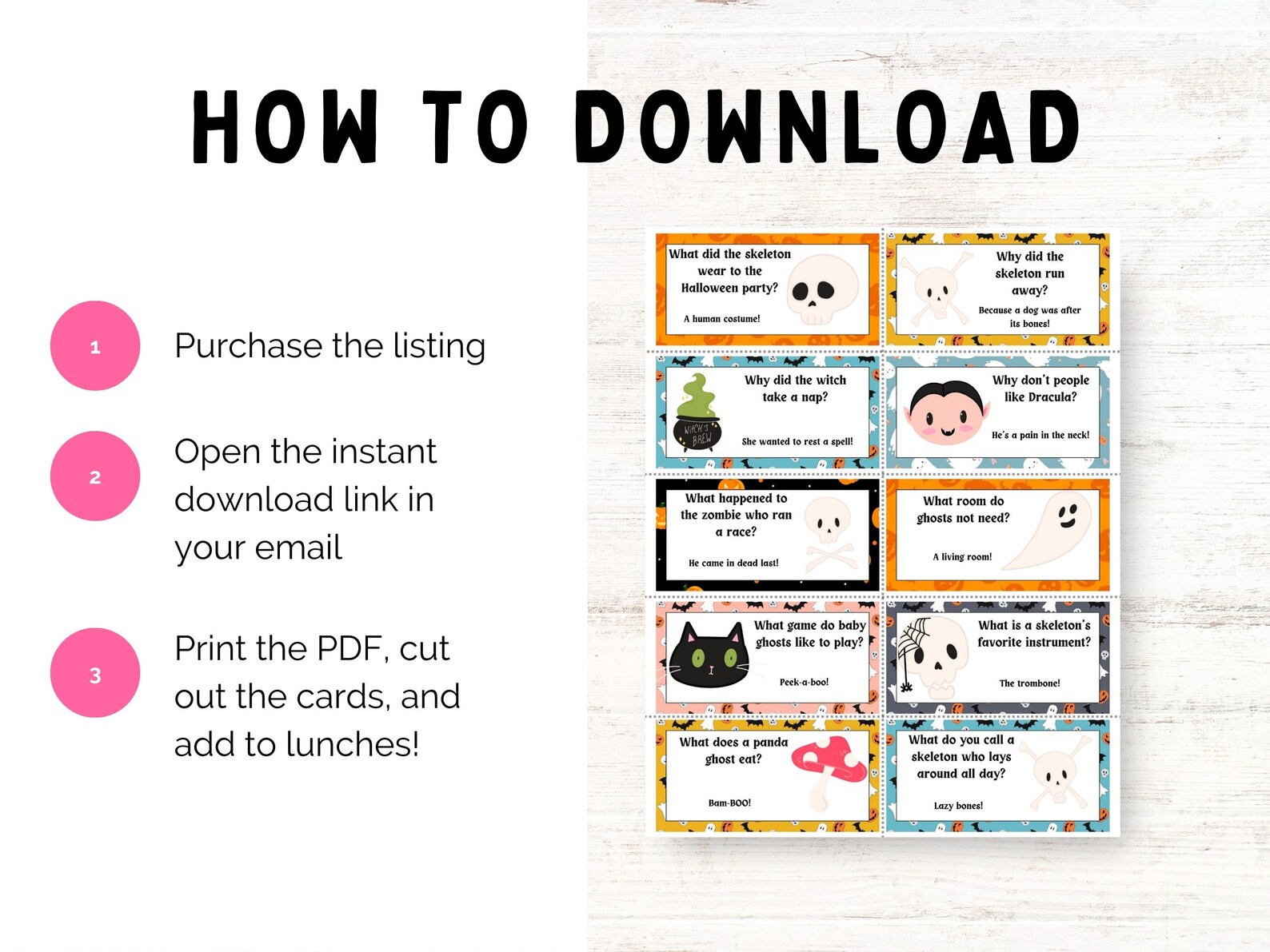 HOW TO DOWNLOAD

1

Purchase the listing

2

Open the instant download link in your email

3

Print the PDF, cut out the cards, and add to lunches!

What did the skeleton wear to the Halloween party?

A human costume!

Why did the skeleton run away?

Because a dog was after its bones!

Why did the witch take a nap?

WITCH'S BREW

She wanted to rest a spell!

Why don't people like Dracula?

He's a pain in the neck!

What happened to the zombie who ran a race?

He came in dead last!

What room do ghosts not need?

A living room!

What game do baby ghosts like to play?

Peek-a-boo!

What is a skeleton's favorite instrument?

The trombone!

What does a panda ghost eat?

Bam-BOO!

What do you call a skeleton who lays around all day?

Lazy bones!